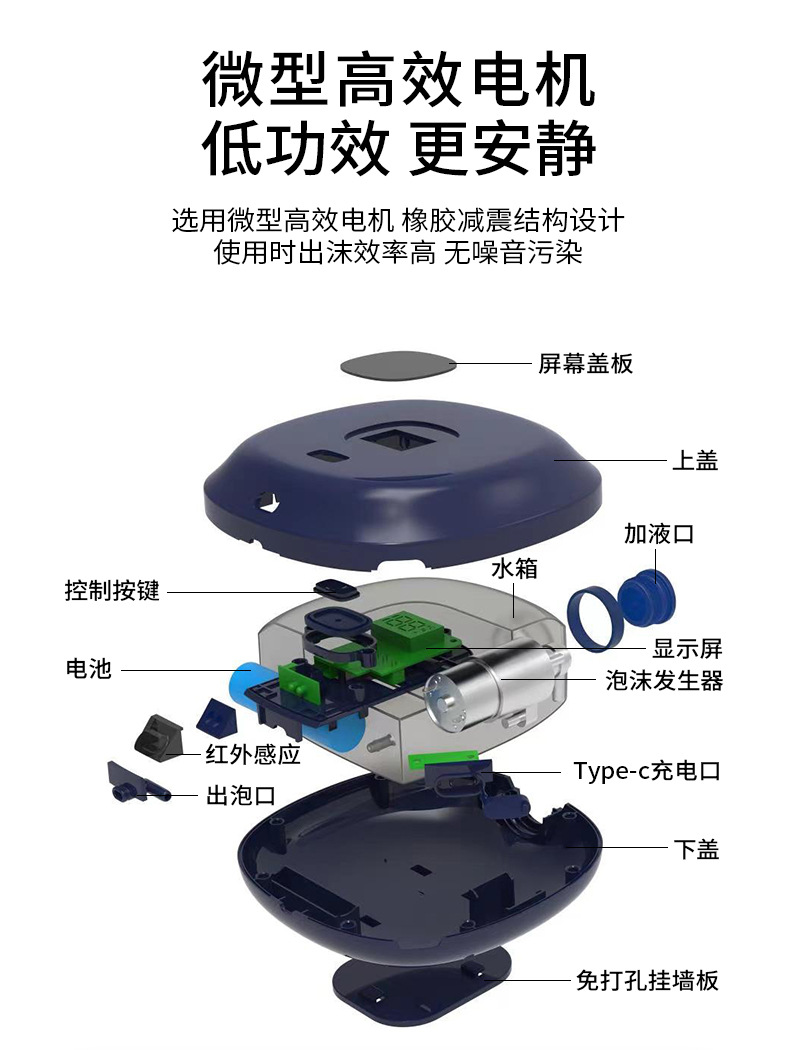 微型高效电机
低功效 更安静

选用微型高效电机 橡胶减震结构设计
使用时出沫效率高 无噪音污染

屏幕盖板

上盖

加液口

水箱

控制按键

显示屏

电池

泡沫发生器

红外感应

Type-c充电口

出泡口

下盖

免打孔挂墙板