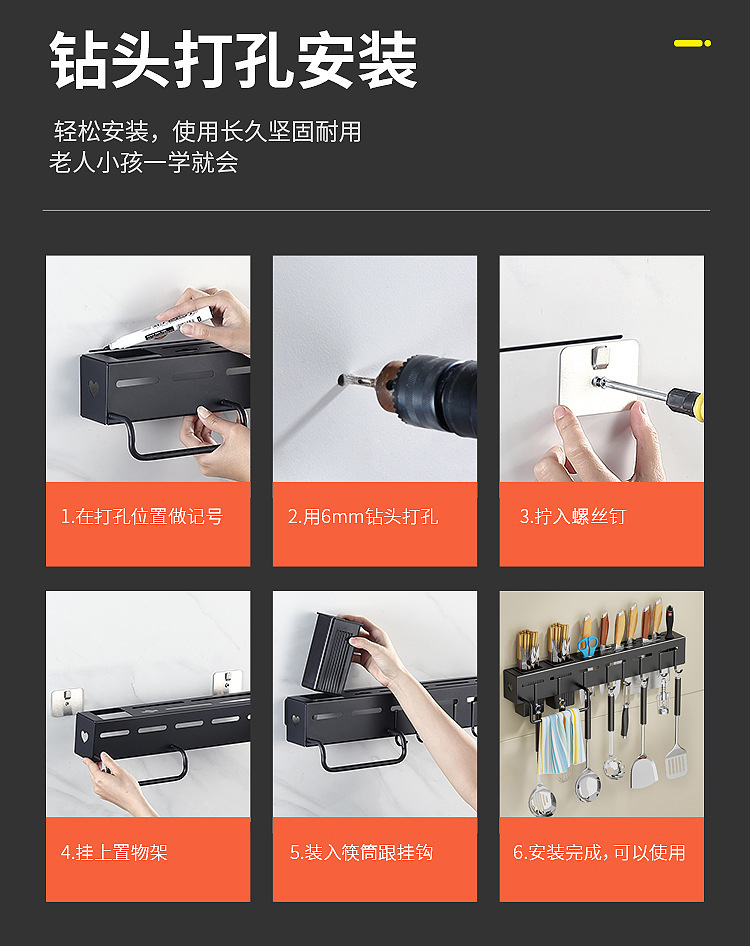 钻头打孔安装

轻松安装，使用长久坚固耐用
老人小孩一学就会

1.在打孔位置做记号

2.用6mm钻头打孔

3.拧入螺丝钉

4.挂上置物架

5.装入筷筒跟挂钩

6.安装完成，可以使用