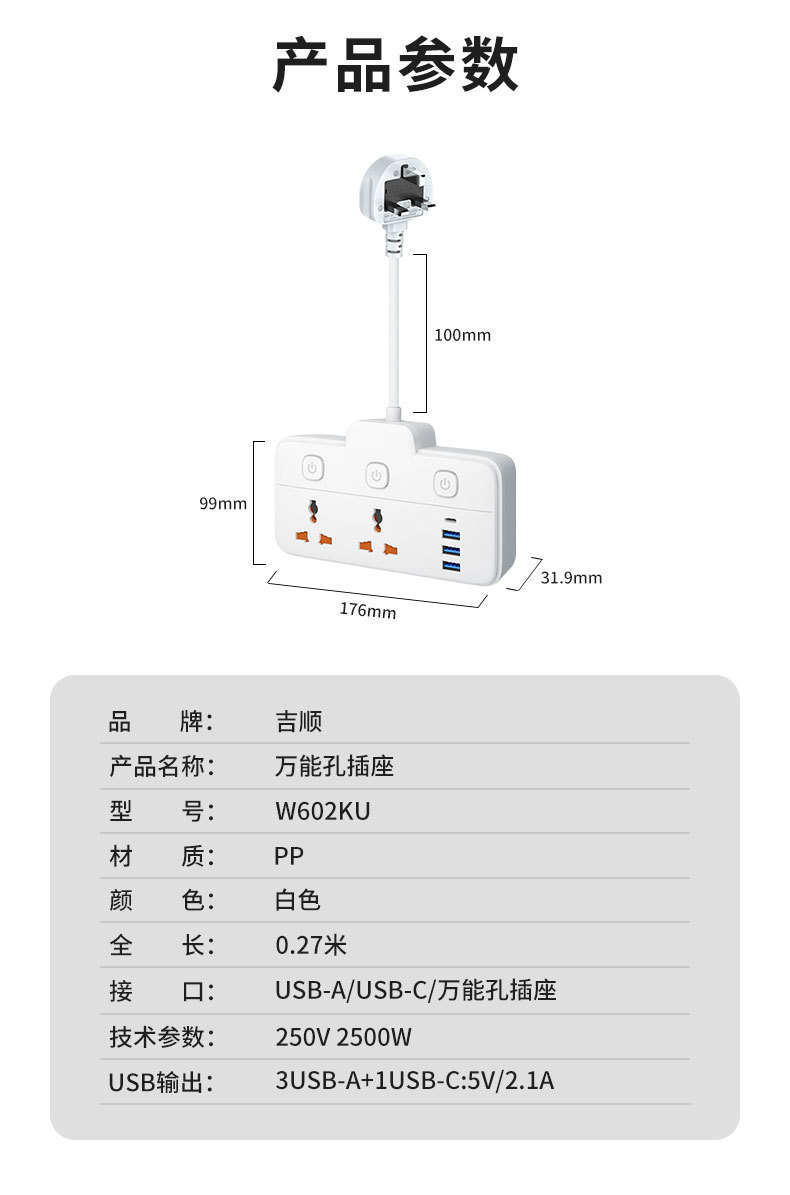 产品参数

100mm

99mm

31.9mm

176mm

| 品　　牌： | 吉顺 |
|---|---|
| 产品名称： | 万能孔插座 |
| 型　　号： | W602KU |
| 材　　质： | PP |
| 颜　　色： | 白色 |
| 全　　长： | 0.27米 |
| 接　　口： | USB-A/USB-C/万能孔插座 |
| 技术参数： | 250V 2500W |
| USB输出： | 3USB-A+1USB-C:5V/2.1A |