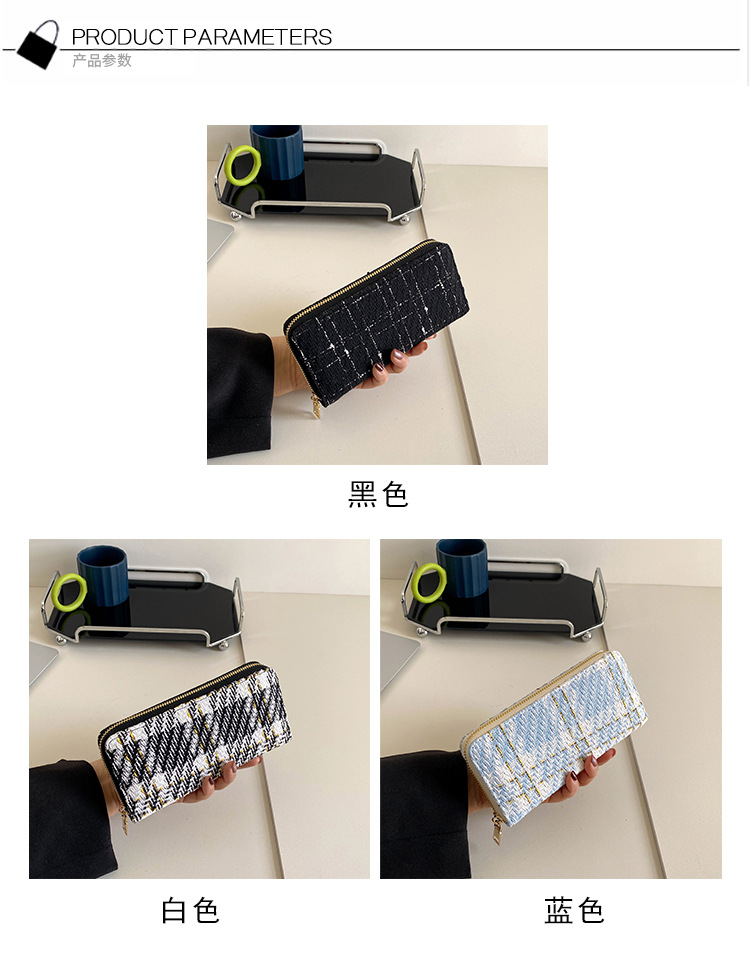 PRODUCT PARAMETERS
产品参数

黑色

白色

蓝色