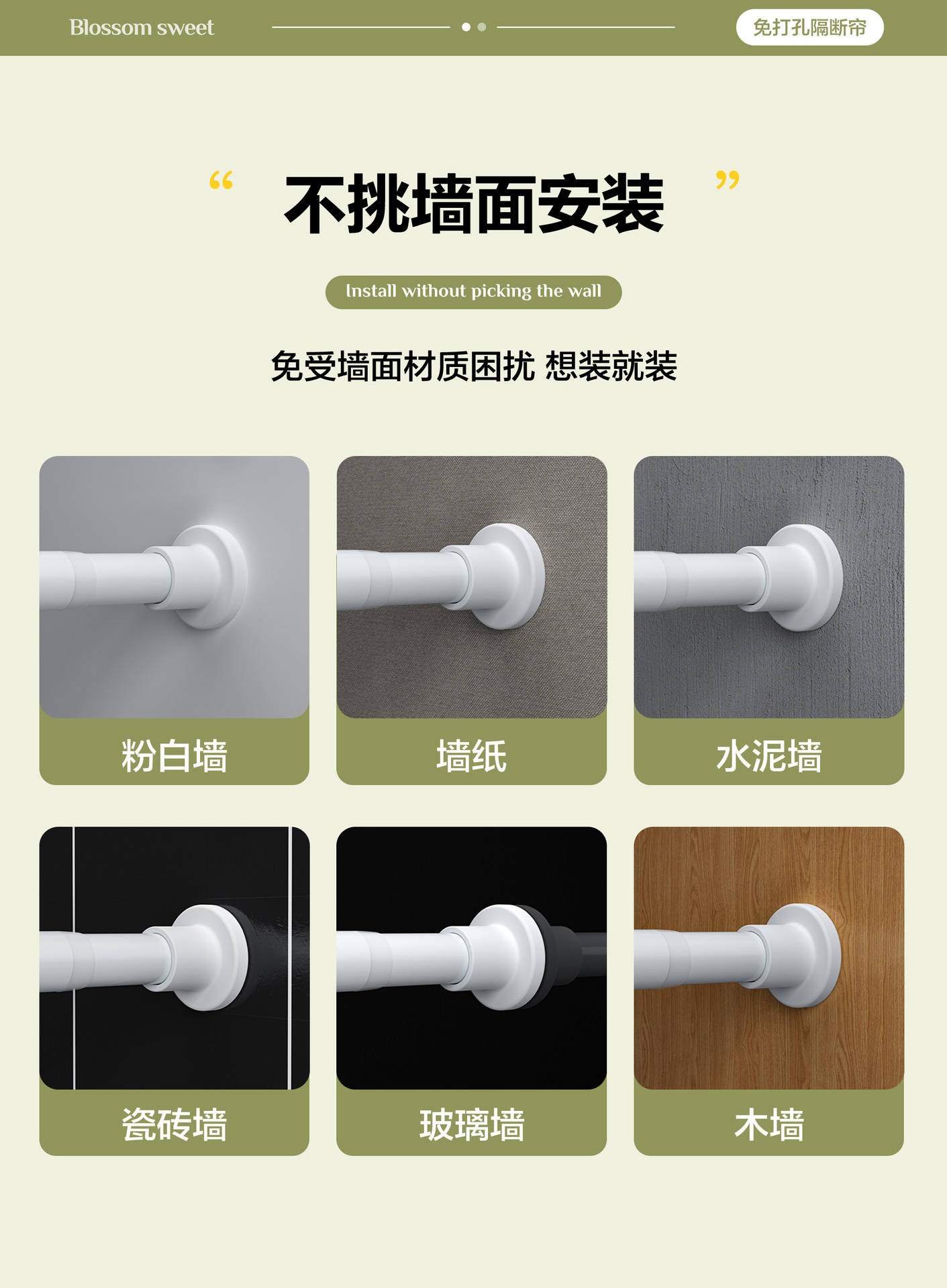 Blossom sweet

免打孔隔断帘

“ 不挑墙面安装 ”

Install without picking the wall

免受墙面材质困扰 想装就装

粉白墙

墙纸

水泥墙

瓷砖墙

玻璃墙

木墙