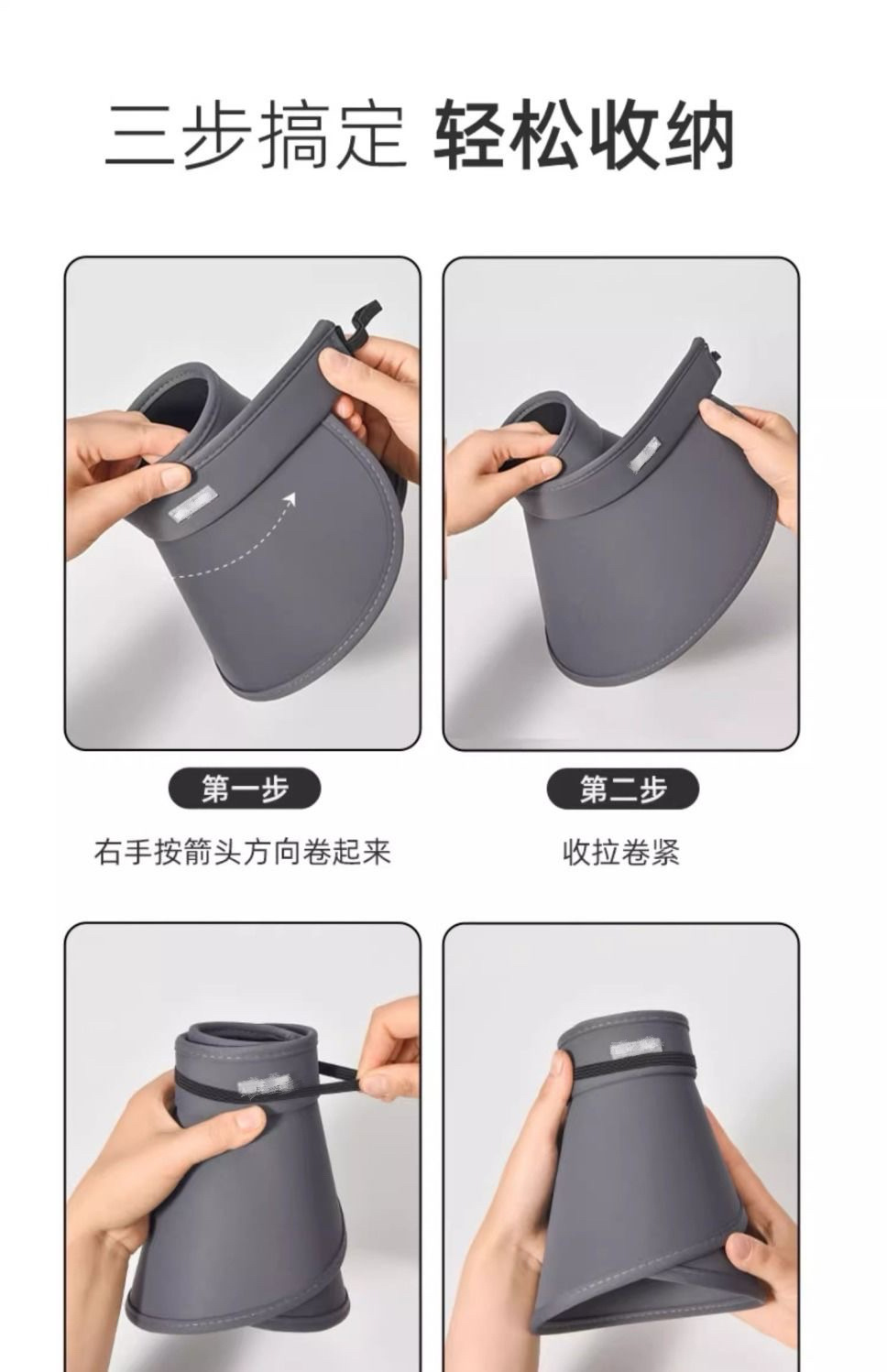 三步搞定 轻松收纳

第一步

右手按箭头方向卷起来

第二步

收拉卷紧