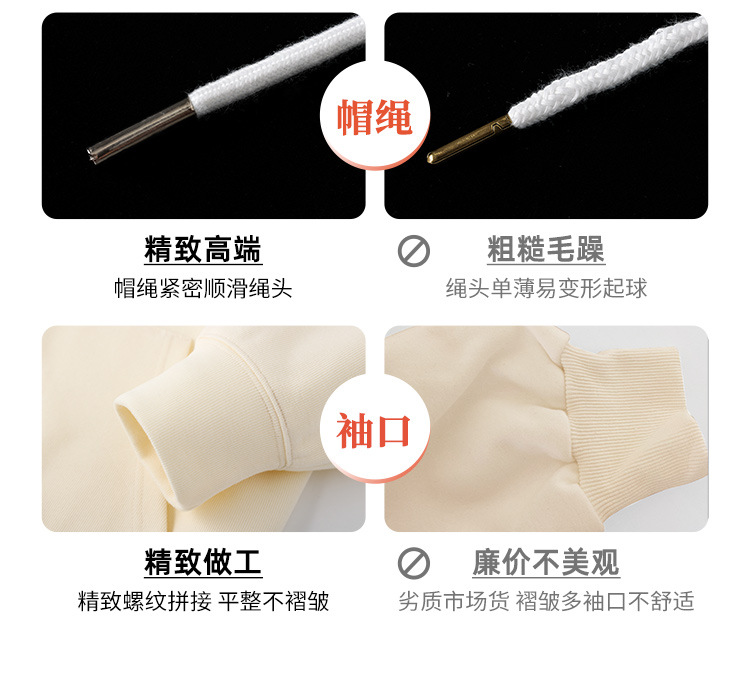 帽绳

精致高端
帽绳紧密顺滑绳头

粗糙毛躁
绳头单薄易变形起球

袖口

精致做工
精致螺纹拼接 平整不褶皱

廉价不美观
劣质市场货 褶皱多袖口不舒适