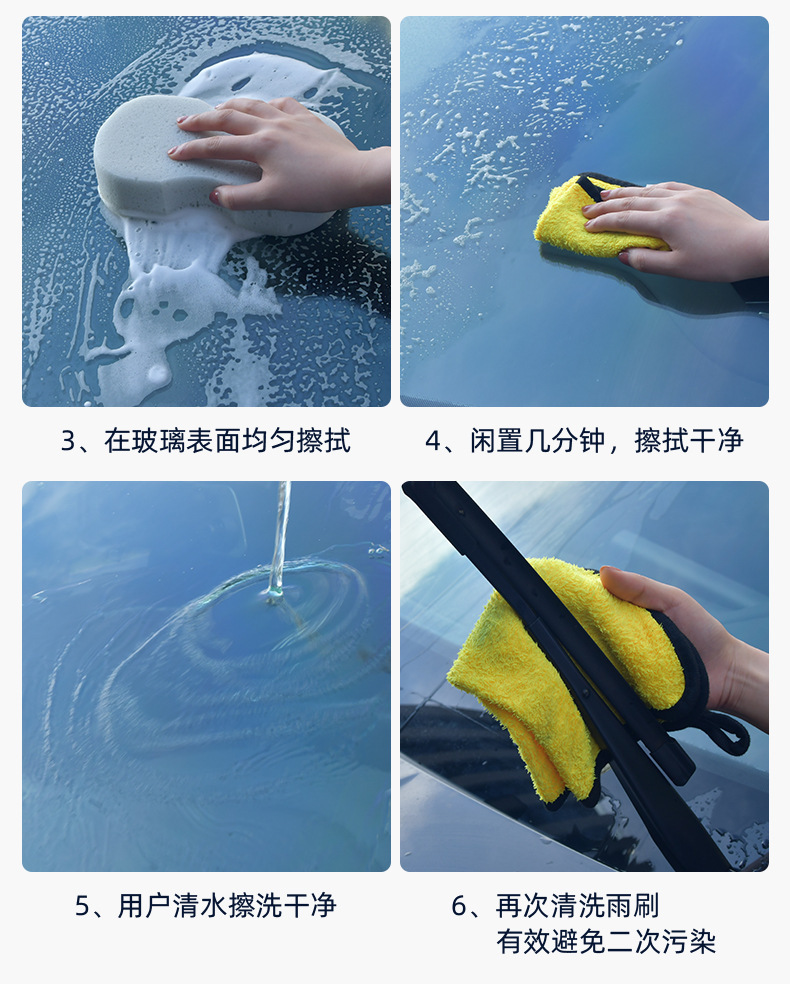 3、在玻璃表面均匀擦拭

4、闲置几分钟，擦拭干净

5、用户清水擦洗干净

6、再次清洗雨刷
有效避免二次污染