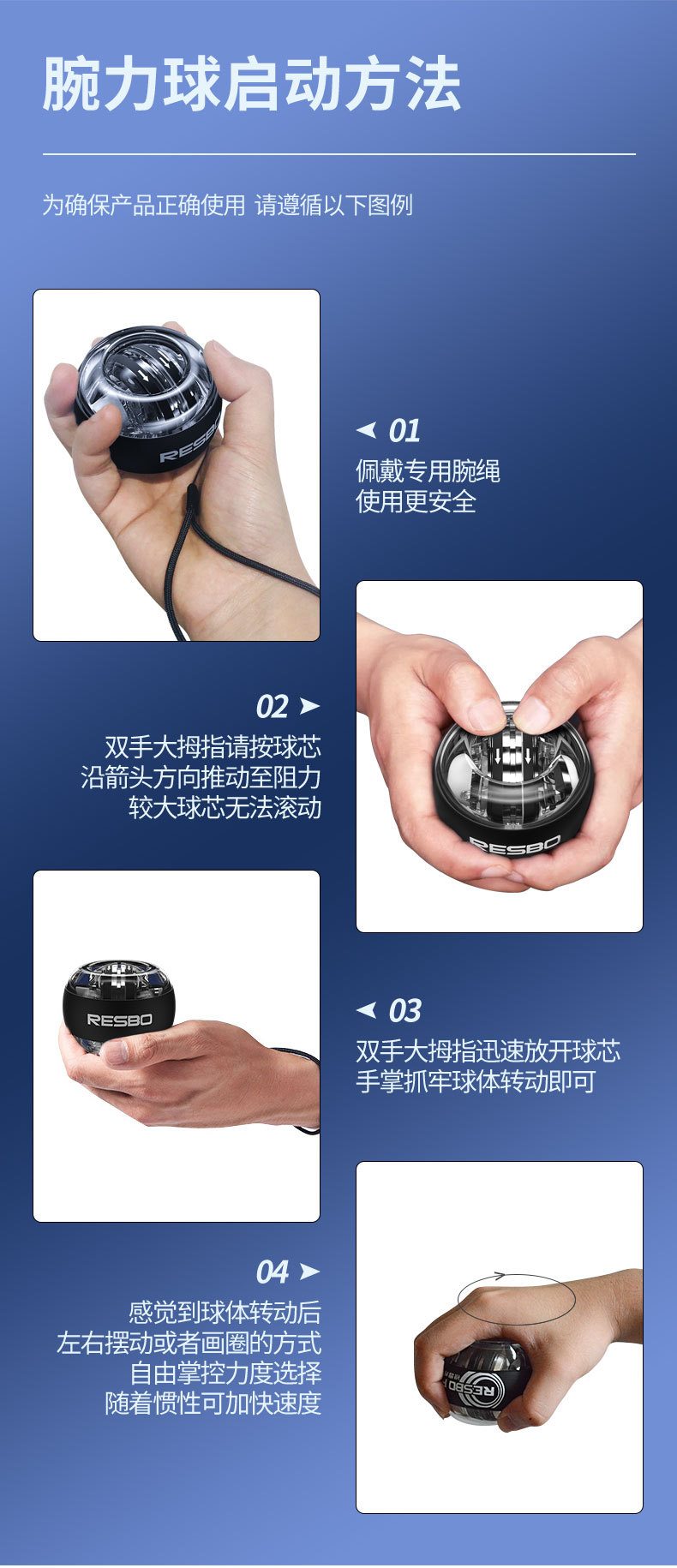 腕力球启动方法

为确保产品正确使用 请遵循以下图例

RESBO

01
佩戴专用腕绳
使用更安全

02
双手大拇指请按球芯
沿箭头方向推动至阻力
较大球芯无法滚动

RESBO

RESBO

03
双手大拇指迅速放开球芯
手掌抓牢球体转动即可

04
感觉到球体转动后
左右摆动或者画圈的方式
自由掌控力度选择
随着惯性可加快速度

RESBO