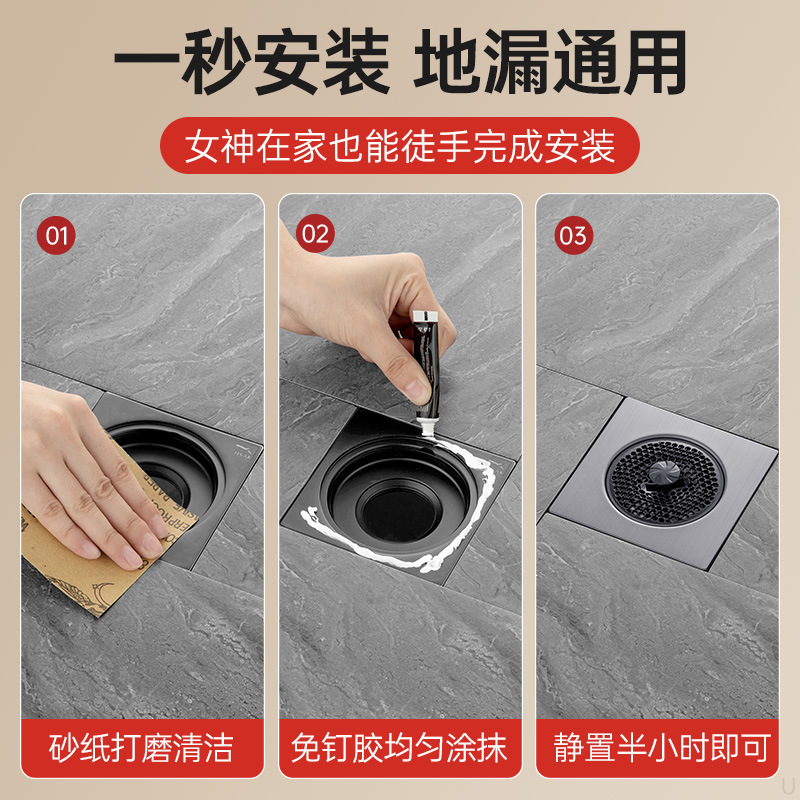 一秒安装 地漏通用

女神在家也能徒手完成安装

01

砂纸打磨清洁

02

免钉胶均匀涂抹

03

静置半小时即可