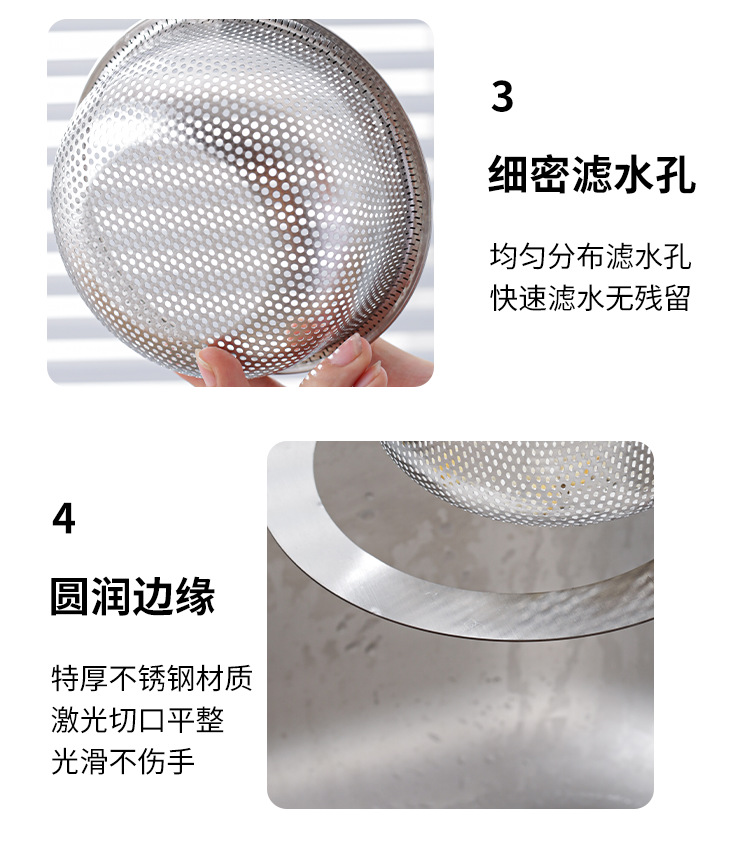 3

细密滤水孔

均匀分布滤水孔
快速滤水无残留

4

圆润边缘

特厚不锈钢材质
激光切口平整
光滑不伤手