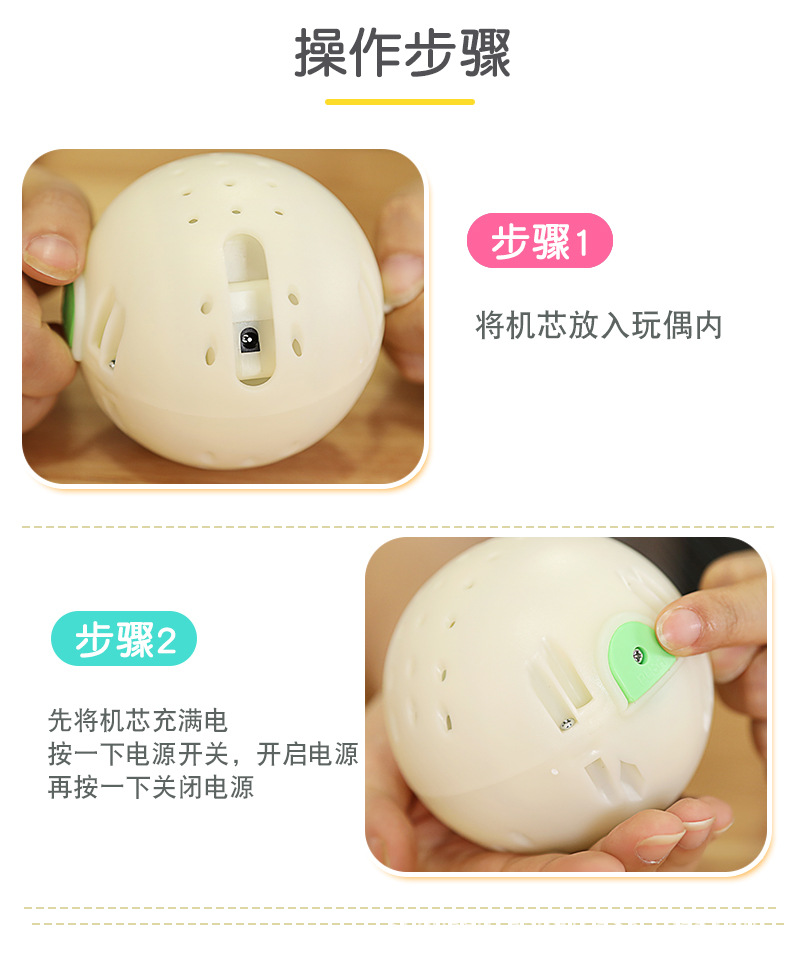 操作步骤

步骤1

将机芯放入玩偶内

步骤2

先将机芯充满电
按一下电源开关，开启电源
再按一下关闭电源