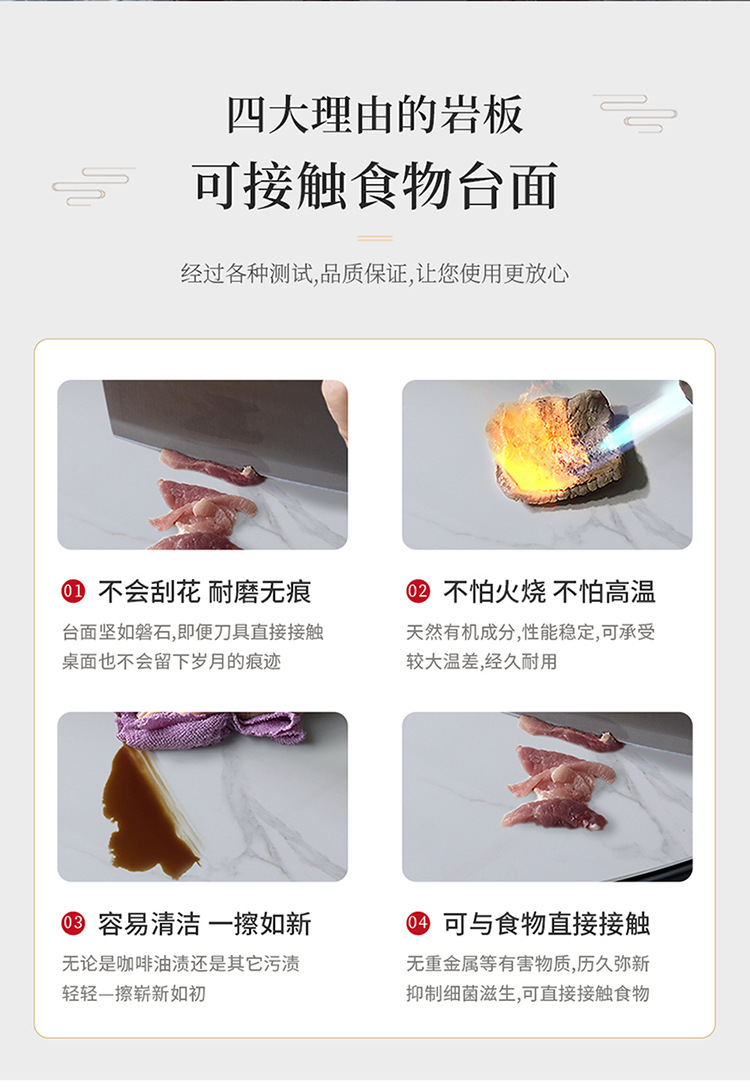 四大理由的岩板
可接触食物台面

经过各种测试,品质保证,让您使用更放心

01 不会刮花 耐磨无痕
台面坚如磐石,即便刀具直接接触桌面也不会留下岁月的痕迹

02 不怕火烧 不怕高温
天然有机成分,性能稳定,可承受较大温差,经久耐用

03 容易清洁 一擦如新
无论是咖啡油渍还是其它污渍轻轻一擦崭新如初

04 可与食物直接接触
无重金属等有害物质,历久弥新抑制细菌滋生,可直接接触食物