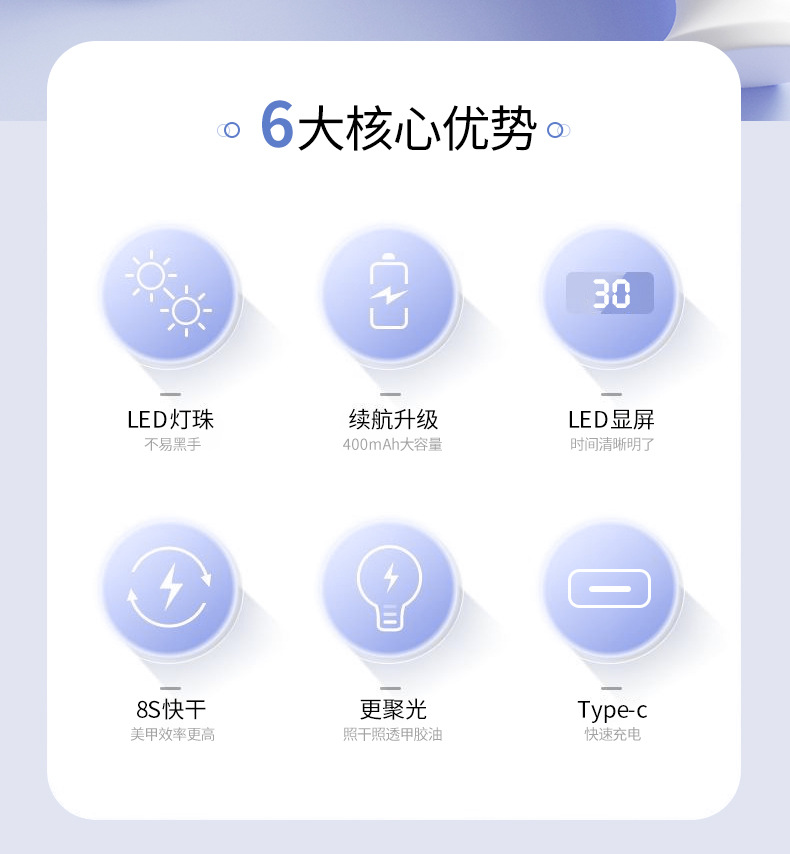 6大核心优势

30

LED灯珠
不易黑手

续航升级
400mAh大容量

LED显屏
时间清晰明了

8S快干
美甲效率更高

更聚光
照干照透甲胶油

Type-c
快速充电