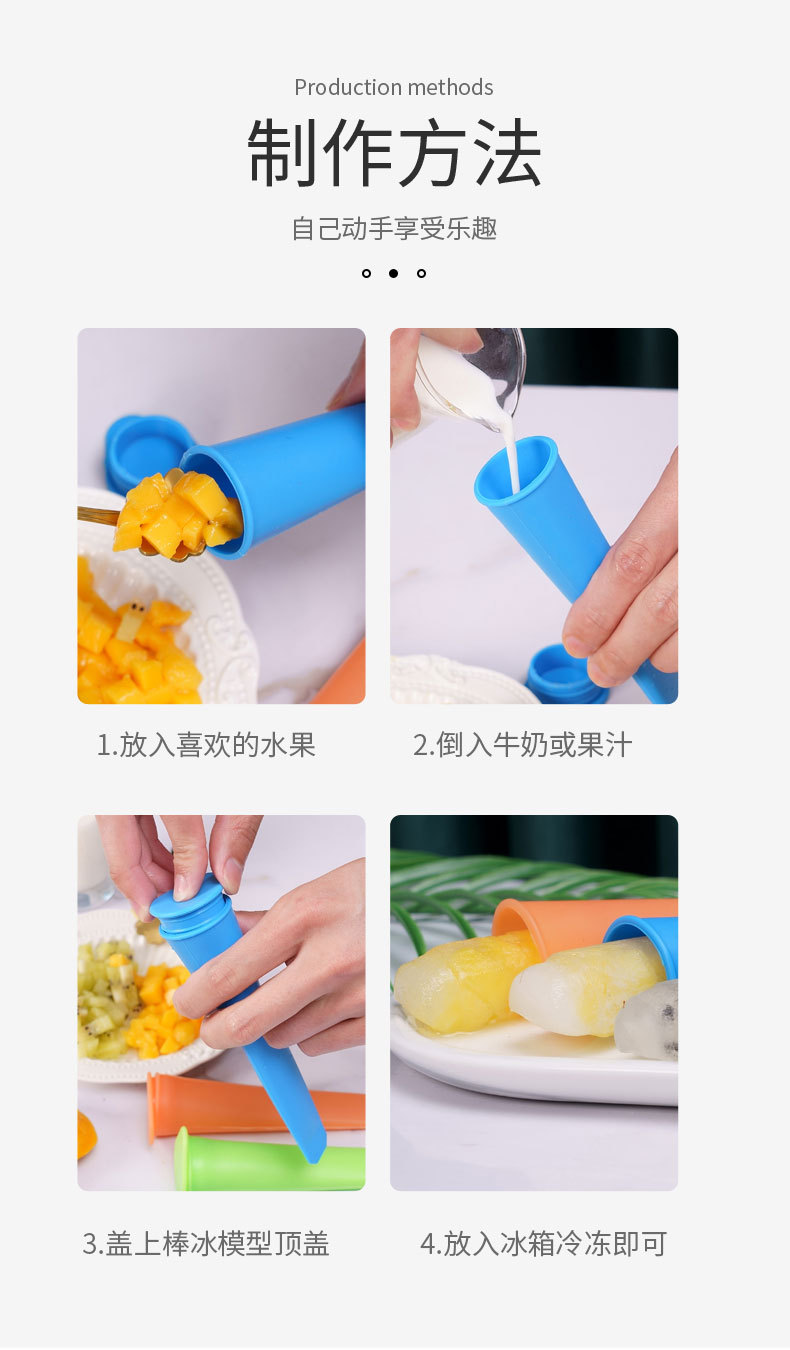 Production methods

制作方法

自己动手享受乐趣

1.放入喜欢的水果

2.倒入牛奶或果汁

3.盖上棒冰模型顶盖

4.放入冰箱冷冻即可