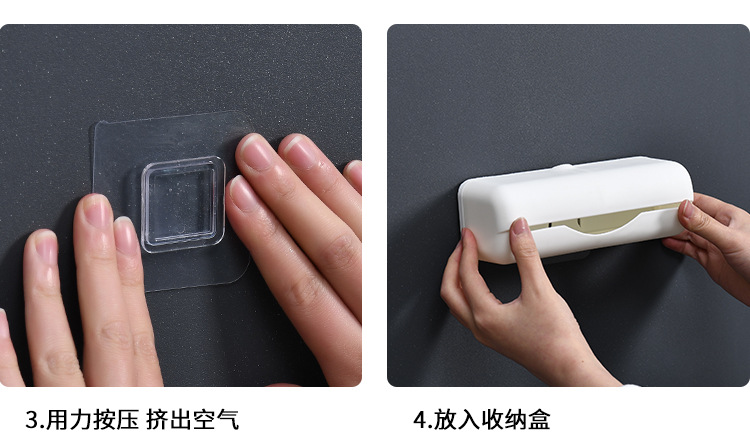 3.用力按压 挤出空气

4.放入收纳盒