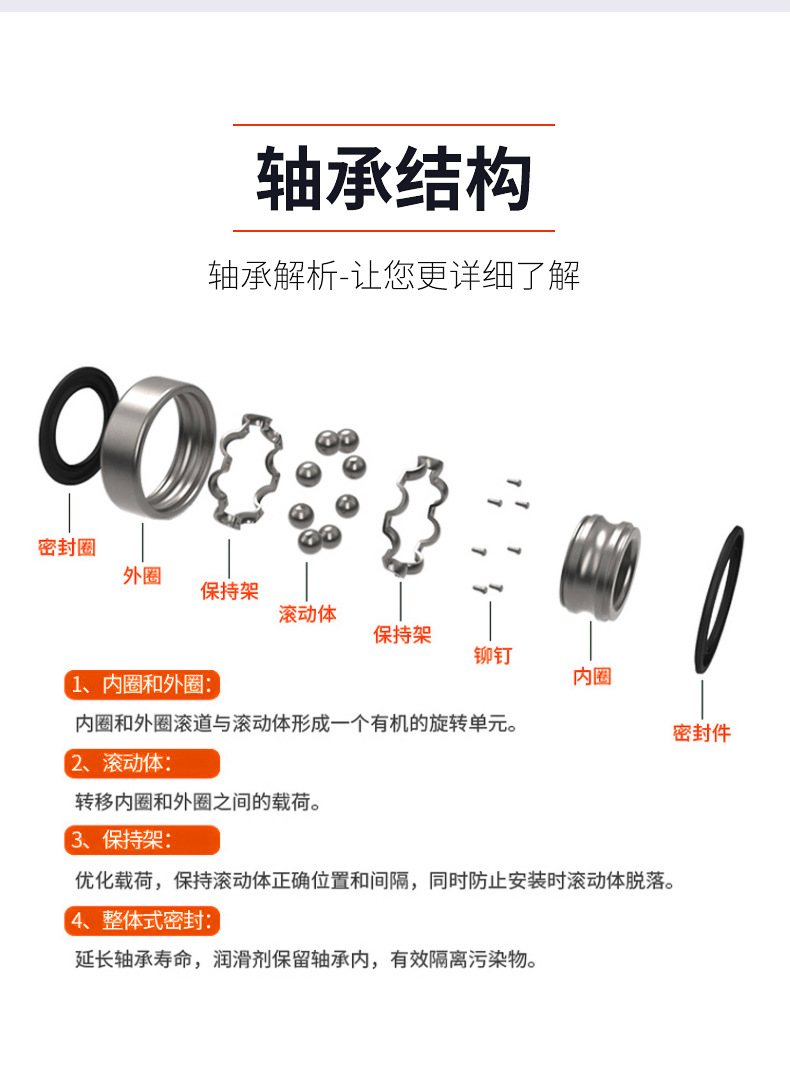 轴承结构

轴承解析-让您更详细了解

密封圈

外圈

保持架

滚动体

保持架

铆钉

内圈

密封件

1、内圈和外圈:

内圈和外圈滚道与滚动体形成一个有机的旋转单元。

2、滚动体:

转移内圈和外圈之间的载荷。

3、保持架:

优化载荷，保持滚动体正确位置和间隔，同时防止安装时滚动体脱落。

4、整体式密封:

延长轴承寿命，润滑剂保留轴承内，有效隔离污染物。