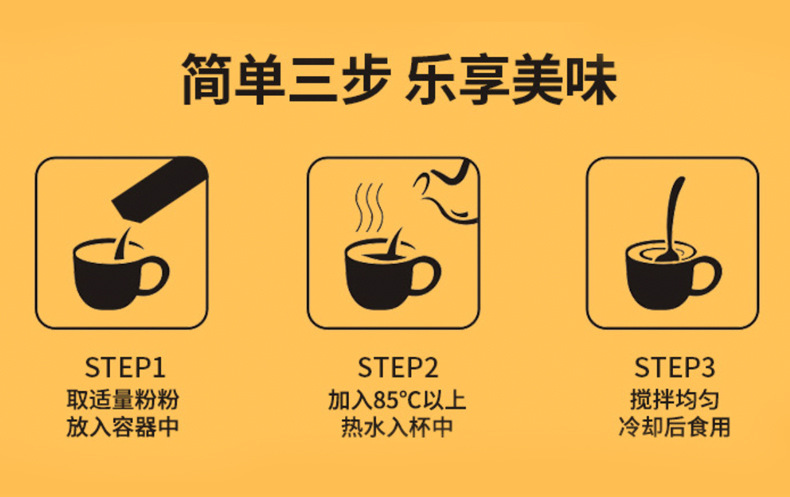 简单三步 乐享美味

STEP1
取适量粉粉
放入容器中

STEP2
加入85°C以上
热水入杯中

STEP3
搅拌均匀
冷却后食用