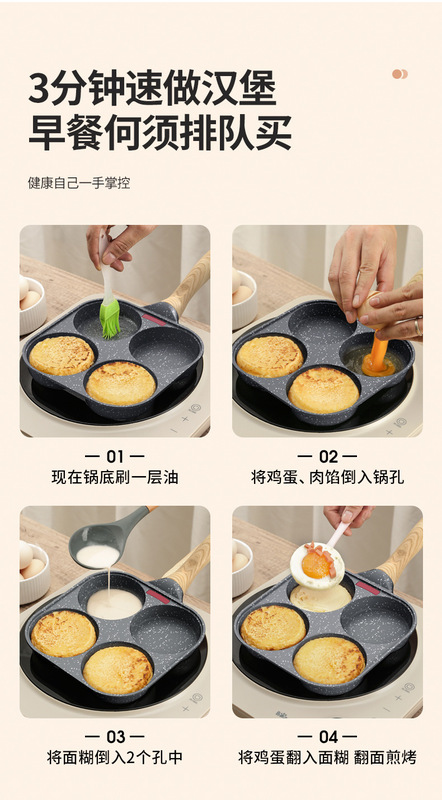 3分钟速做汉堡
早餐何须排队买

健康自己一手掌控

— 01 —
现在锅底刷一层油

— 02 —
将鸡蛋、肉馅倒入锅孔

— 03 —
将面糊倒入2个孔中

— 04 —
将鸡蛋翻入面糊 翻面煎烤