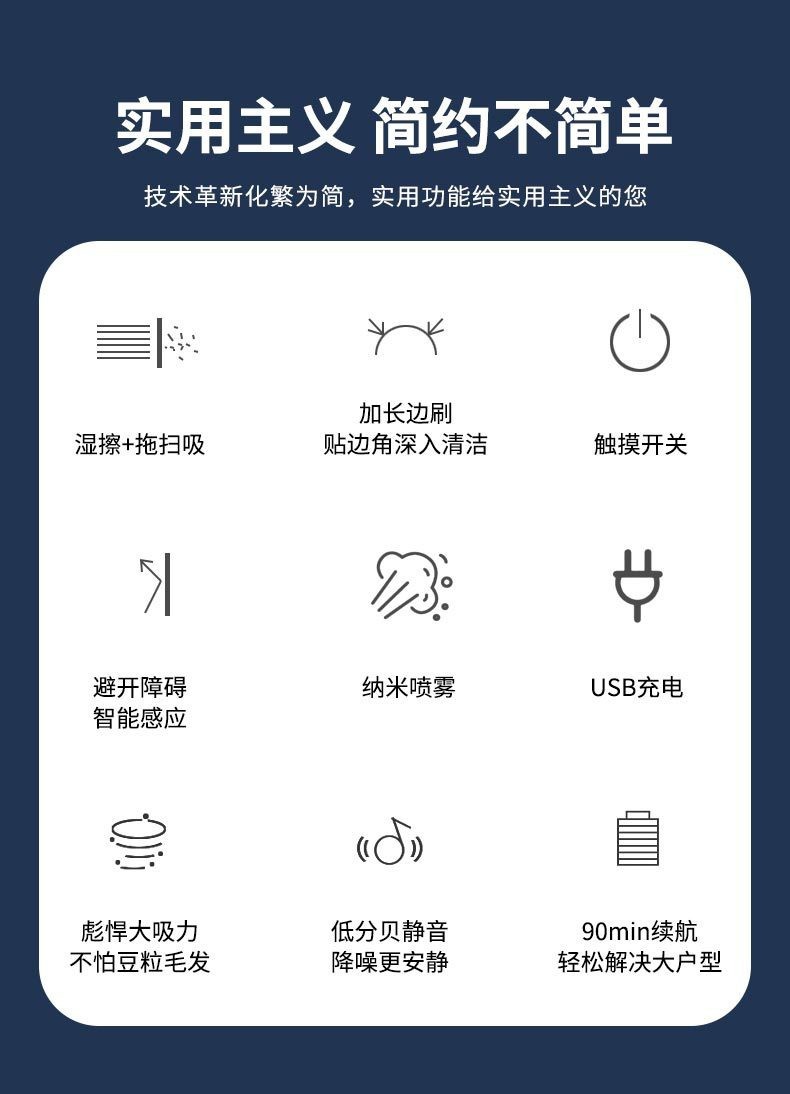 实用主义 简约不简单

技术革新化繁为简，实用功能给实用主义的您

湿擦+拖扫吸

加长边刷
贴边角深入清洁

触摸开关

避开障碍
智能感应

纳米喷雾

USB充电

彪悍大吸力
不怕豆粒毛发

低分贝静音
降噪更安静

90min续航
轻松解决大户型