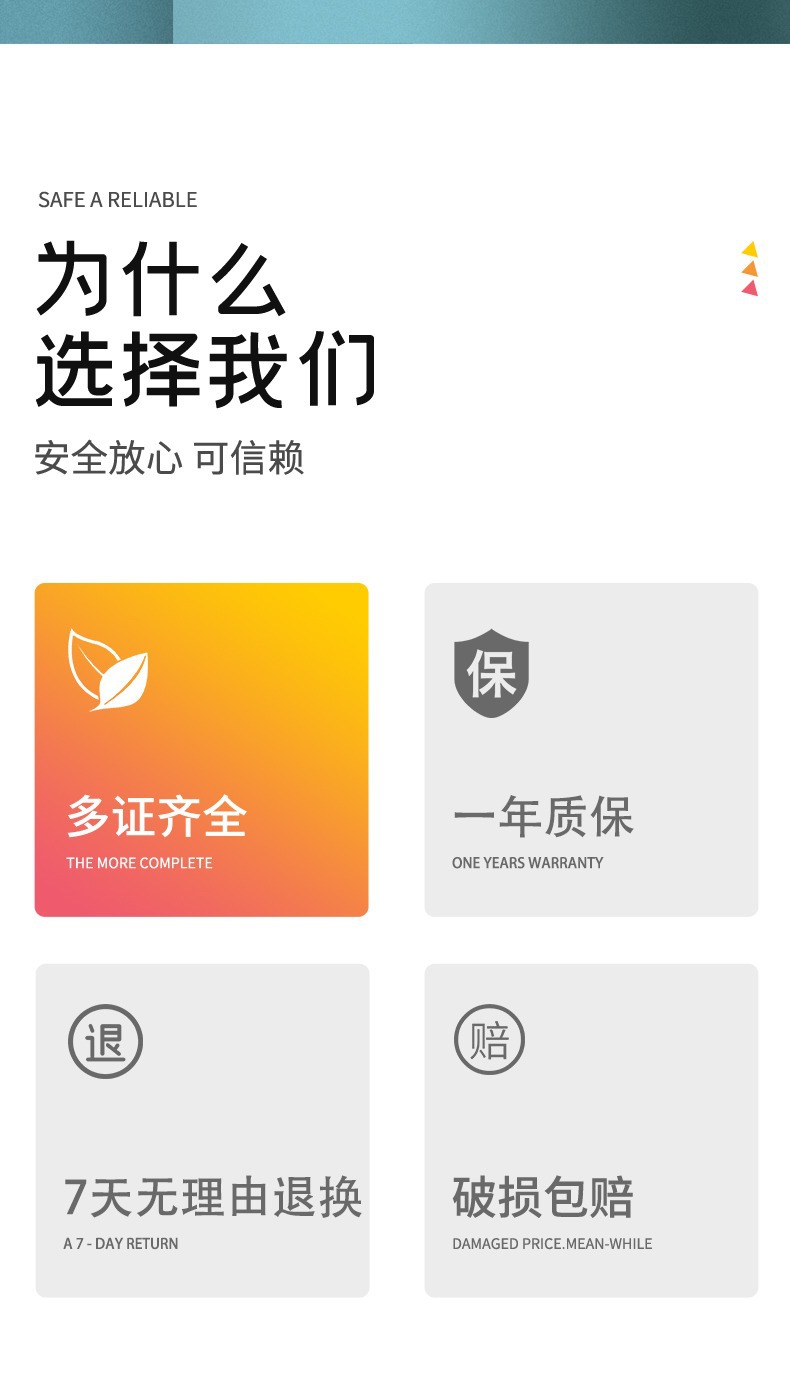 SAFE A RELIABLE

为什么
选择我们

安全放心 可信赖

多证齐全
THE MORE COMPLETE

保
一年质保
ONE YEARS WARRANTY

退
7天无理由退换
A 7 - DAY RETURN

赔
破损包赔
DAMAGED PRICE.MEAN-WHILE