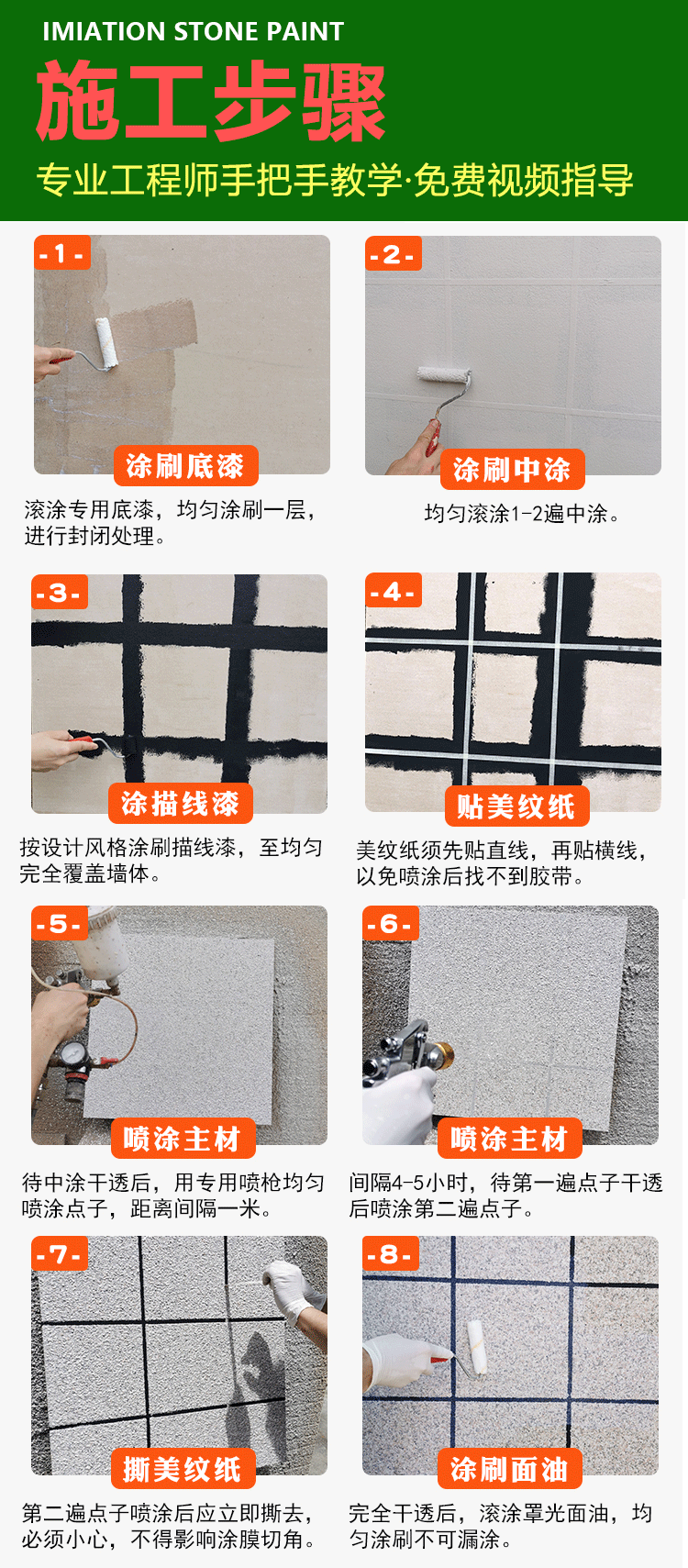 IMIATION STONE PAINT

施工步骤

专业工程师手把手教学·免费视频指导

-1-
涂刷底漆
滚涂专用底漆，均匀涂刷一层，进行封闭处理。

-2-
涂刷中涂
均匀滚涂1-2遍中涂。

-3-
涂描线漆
按设计风格涂刷描线漆，至均匀完全覆盖墙体。

-4-
贴美纹纸
美纹纸须先贴直线，再贴横线，以免喷涂后找不到胶带。

-5-
喷涂主材
待中涂干透后，用专用喷枪均匀喷涂点子，距离间隔一米。

-6-
喷涂主材
间隔4-5小时，待第一遍点子干透后喷涂第二遍点子。

-7-
撕美纹纸
第二遍点子喷涂后应立即撕去，必须小心，不得影响涂膜切角。

-8-
涂刷面油
完全干透后，滚涂罩光面油，均匀涂刷不可漏涂。