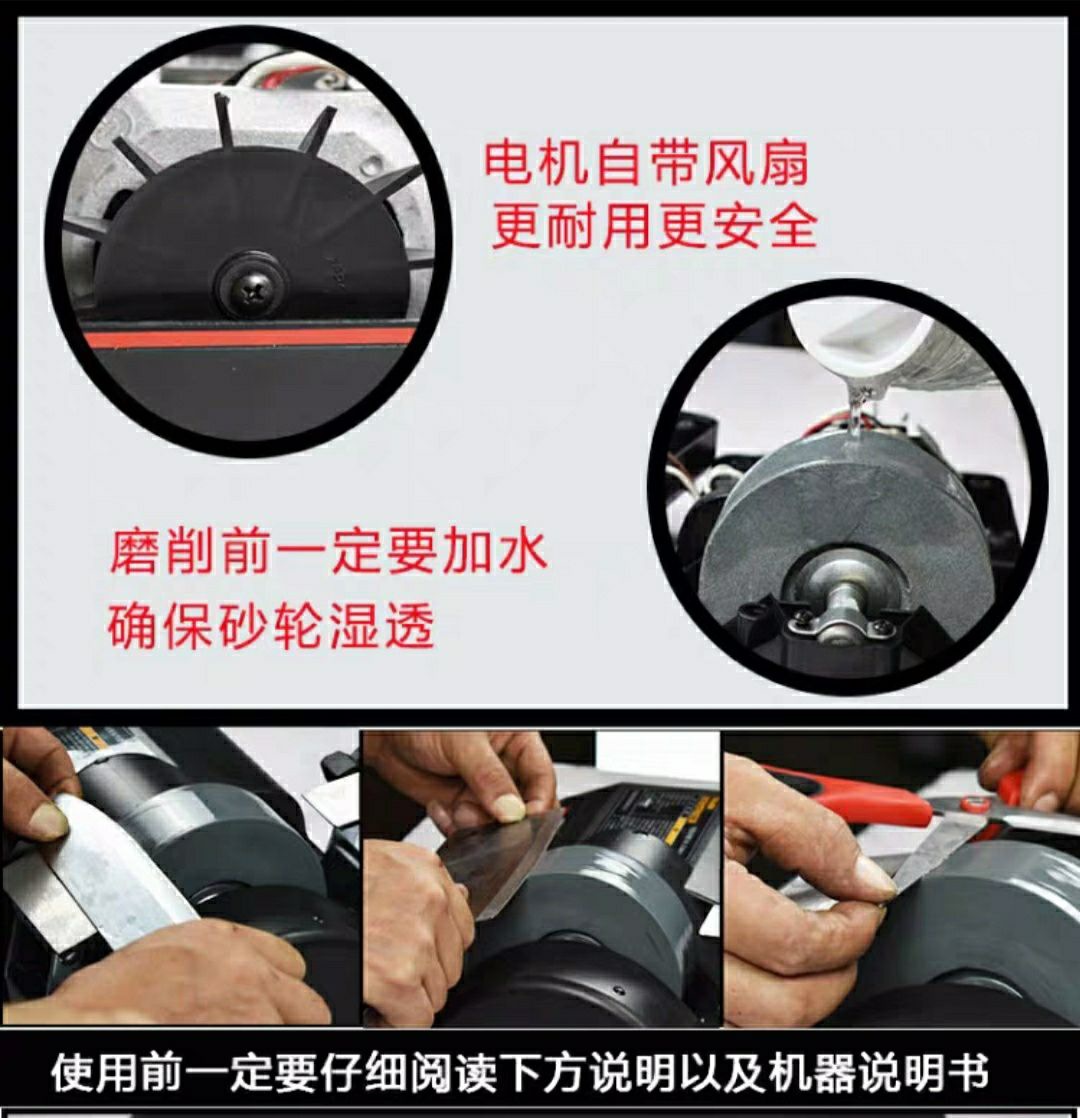 电机自带风扇
更耐用更安全

磨削前一定要加水
确保砂轮湿透

使用前一定要仔细阅读下方说明以及机器说明书