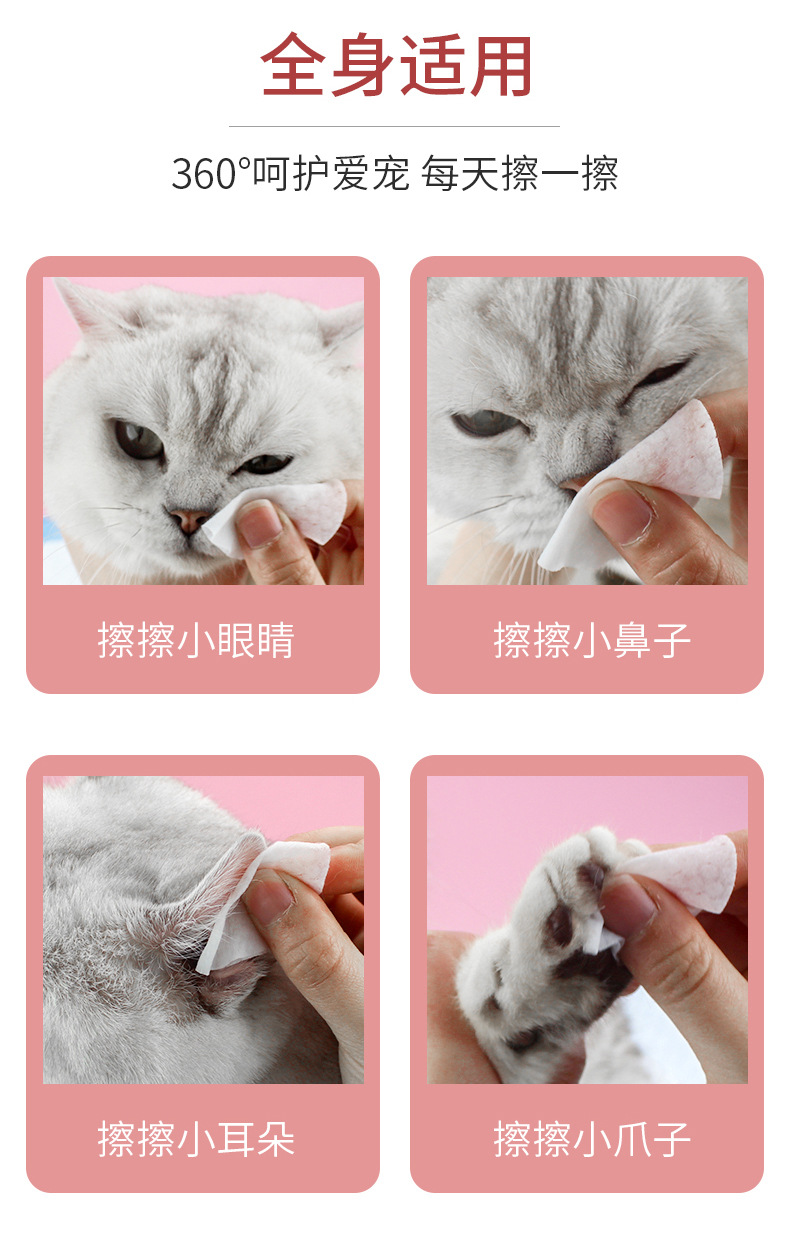 全身适用

360°呵护爱宠 每天擦一擦

擦擦小眼睛

擦擦小鼻子

擦擦小耳朵

擦擦小爪子