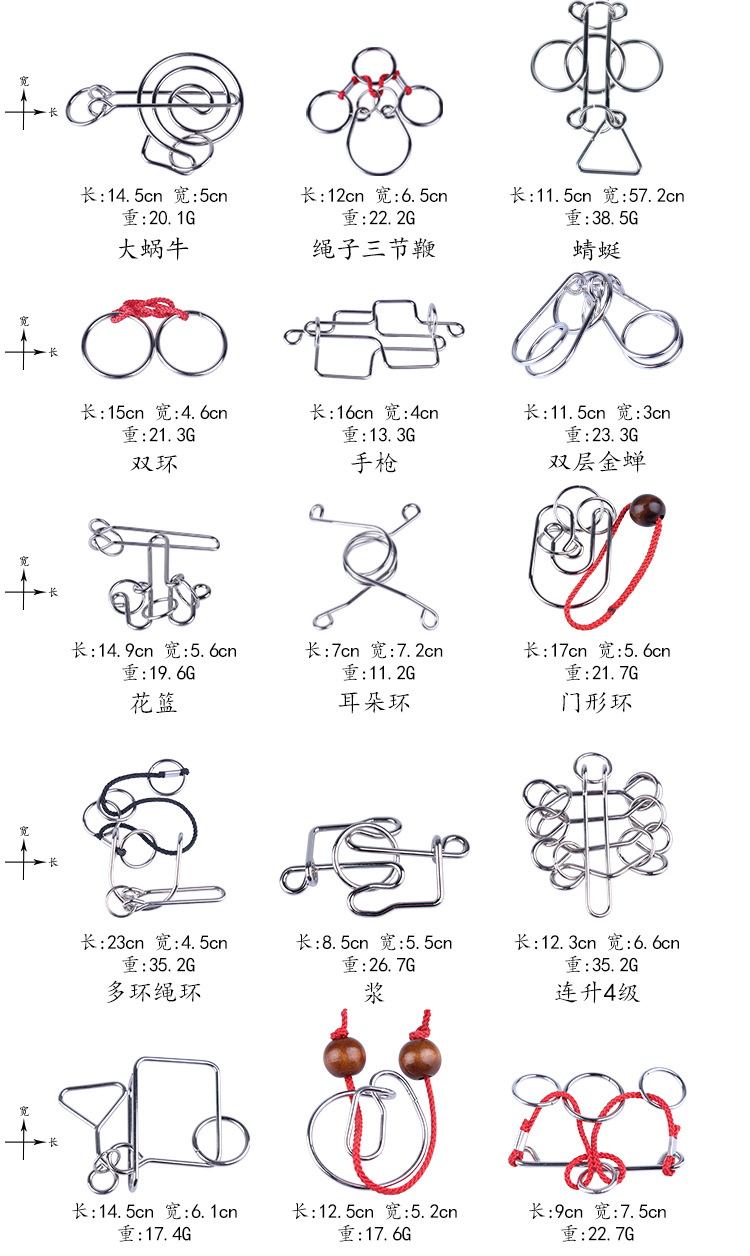 宽
长
长:14.5cn 宽:5cn
重:20.1G
大蜗牛

长:12cn 宽:6.5cn
重:22.2G
绳子三节鞭

长:11.5cn 宽:57.2cn
重:38.5G
蜻蜓

宽
长
长:15cn 宽:4.6cn
重:21.3G
双环

长:16cn 宽:4cn
重:13.3G
手枪

长:11.5cn 宽:3cn
重:23.3G
双层金蝉

宽
长
长:14.9cn 宽:5.6cn
重:19.6G
花篮

长:7cn 宽:7.2cn
重:11.2G
耳朵环

长:17cn 宽:5.6cn
重:21.7G
门形环

宽
长
长:23cn 宽:4.5cn
重:35.2G
多环绳环

长:8.5cn 宽:5.5cn
重:26.7G
浆

长:12.3cn 宽:6.6cn
重:35.2G
连升4级

宽
长
长:14.5cn 宽:6.1cn
重:17.4G

长:12.5cn 宽:5.2cn
重:17.6G

长:9cn 宽:7.5cn
重:22.7G