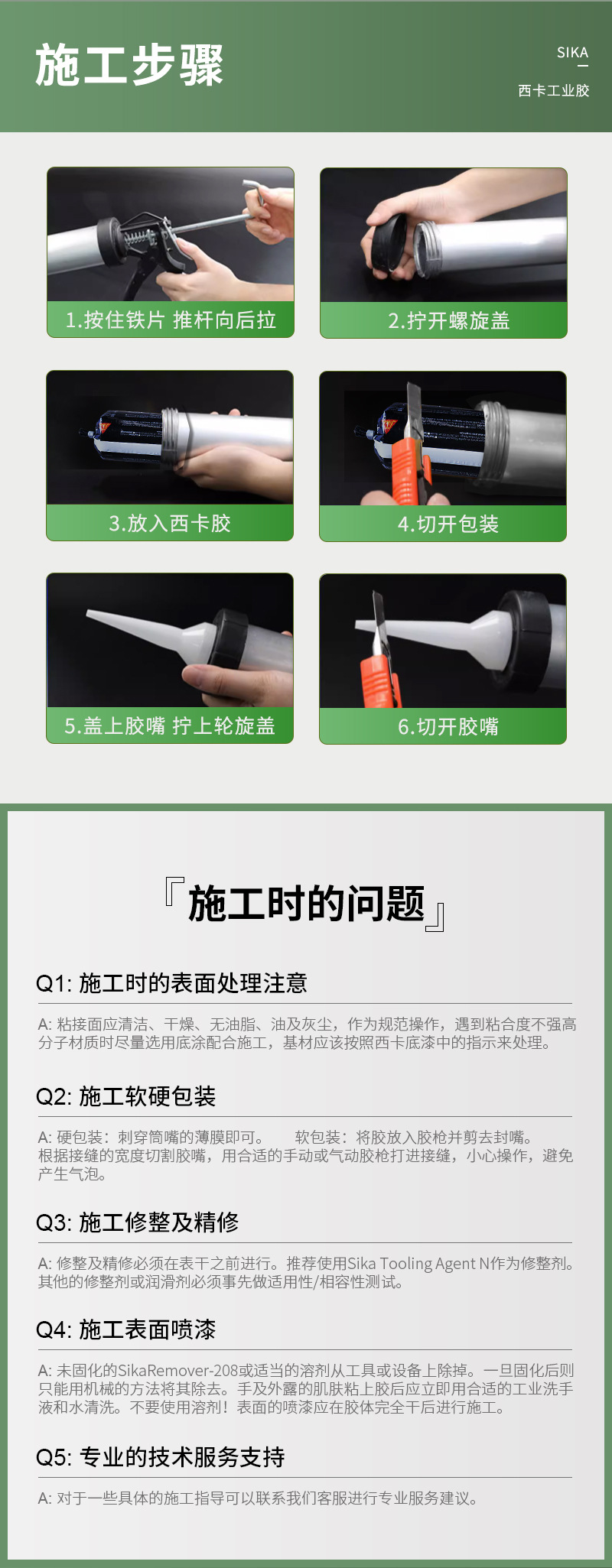 施工步骤

SIKA

西卡工业胶

1.按住铁片 推杆向后拉

2.拧开螺旋盖

3.放入西卡胶

4.切开包装

5.盖上胶嘴 拧上轮旋盖

6.切开胶嘴

『施工时的问题』

Q1: 施工时的表面处理注意

A: 粘接面应清洁、干燥、无油脂、油及灰尘，作为规范操作，遇到粘合度不强高分子材质时尽量选用底涂配合施工，基材应该按照西卡底漆中的指示来处理。

Q2: 施工软硬包装

A: 硬包装：刺穿筒嘴的薄膜即可。　软包装：将胶放入胶枪并剪去封嘴。根据接缝的宽度切割胶嘴，用合适的手动或气动胶枪打进接缝，小心操作，避免产生气泡。

Q3: 施工修整及精修

A: 修整及精修必须在表干之前进行。推荐使用Sika Tooling Agent N作为修整剂。其他的修整剂或润滑剂必须事先做适用性/相容性测试。

Q4: 施工表面喷漆

A: 未固化的SikaRemover-208或适当的溶剂从工具或设备上除掉。一旦固化后则只能用机械的方法将其除去。手及外露的肌肤粘上胶后应立即用合适的工业洗手液和水清洗。不要使用溶剂！表面的喷漆应在胶体完全干后进行施工。

Q5: 专业的技术服务支持

A: 对于一些具体的施工指导可以联系我们客服进行专业服务建议。