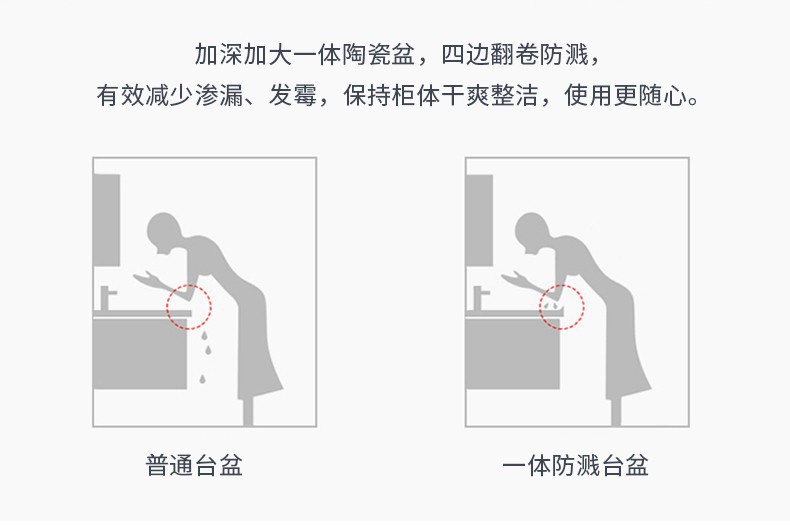 加深加大一体陶瓷盆，四边翻卷防溅，
有效减少渗漏、发霉，保持柜体干爽整洁，使用更随心。

普通台盆

一体防溅台盆