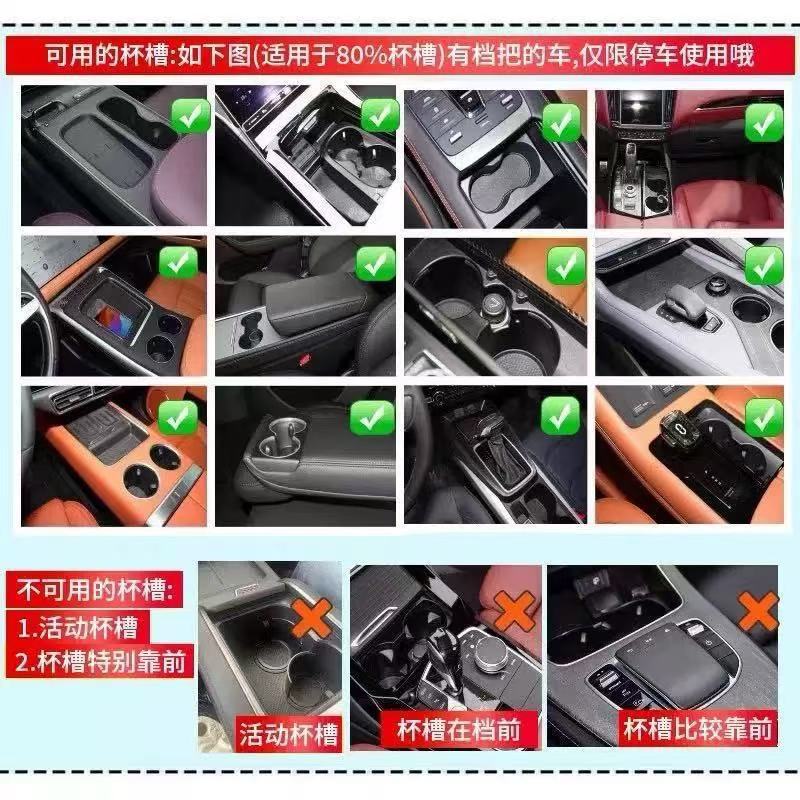 可用的杯槽:如下图(适用于80%杯槽)有档把的车,仅限停车使用哦

不可用的杯槽:
1.活动杯槽
2.杯槽特别靠前

活动杯槽

杯槽在档前

杯槽比较靠前