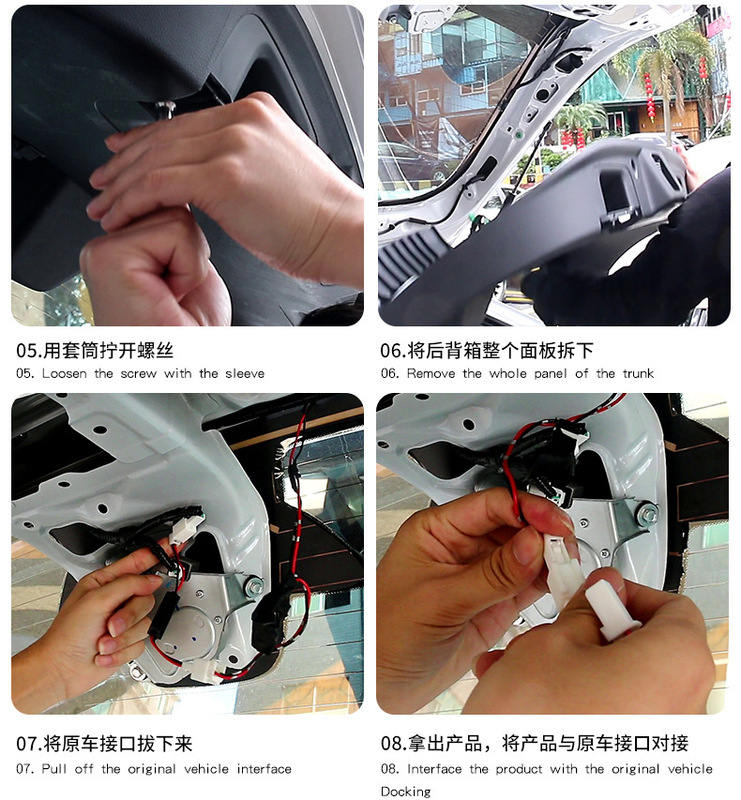 05.用套筒拧开螺丝
05. Loosen the screw with the sleeve

06.将后背箱整个面板拆下
06. Remove the whole panel of the trunk

07.将原车接口拔下来
07. Pull off the original vehicle interface

08.拿出产品，将产品与原车接口对接
08. Interface the product with the original vehicle Docking