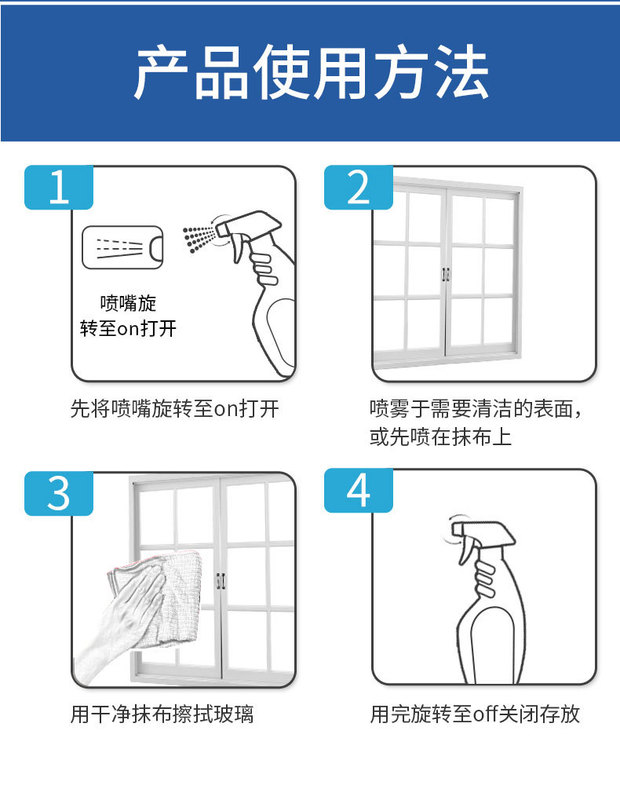 产品使用方法

1

喷嘴旋转至on打开

先将喷嘴旋转至on打开

2

喷雾于需要清洁的表面，或先喷在抹布上

3

用干净抹布擦拭玻璃

4

用完旋转至off关闭存放