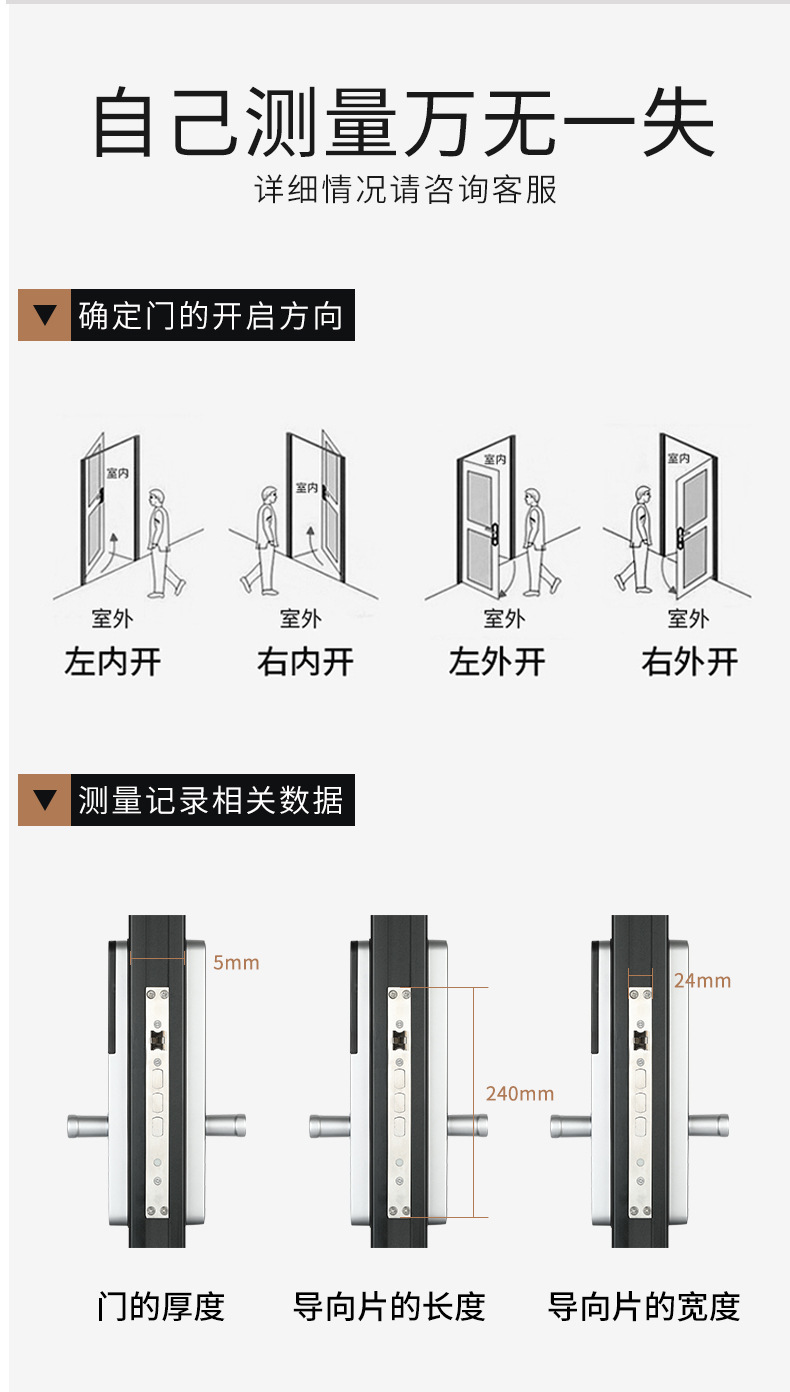 自己测量万无一失

详细情况请咨询客服

▼ 确定门的开启方向

室内
室外
左内开

室内
室外
右内开

室内
室外
左外开

室内
室外
右外开

▼ 测量记录相关数据

5mm
门的厚度

240mm
导向片的长度

24mm
导向片的宽度