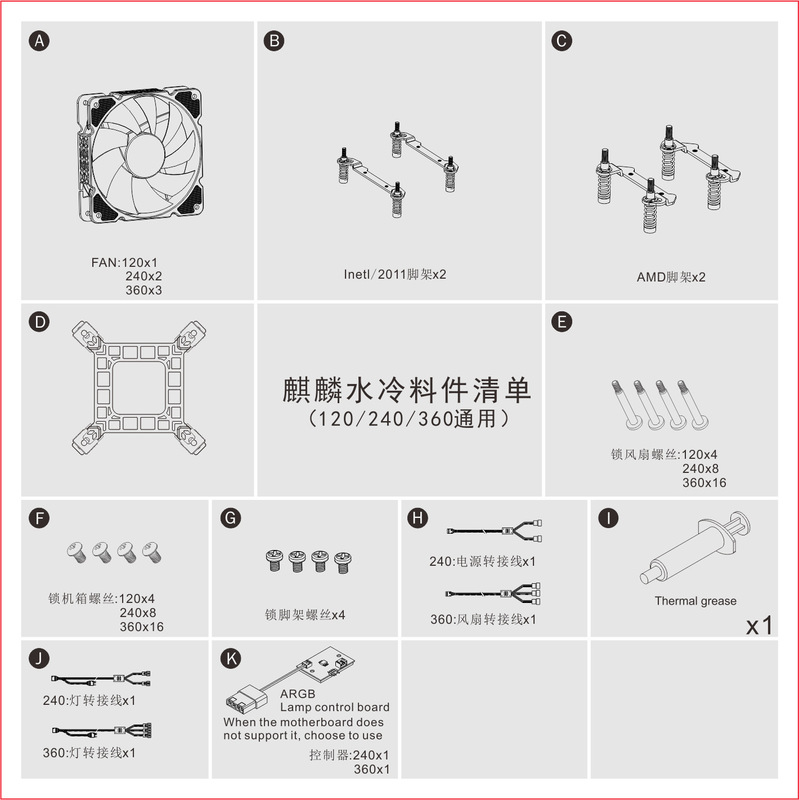 A

FAN:120x1
240x2
360x3

B

Inetl/2011脚架x2

C

AMD脚架x2

D

麒麟水冷料件清单
(120/240/360通用)

E

锁风扇螺丝:120x4
240x8
360x16

F

锁机箱螺丝:120x4
240x8
360x16

G

锁脚架螺丝x4

H

240:电源转接线x1

360:风扇转接线x1

I

Thermal grease

x1

J

240:灯转接线x1

360:灯转接线x1

K

ARGB
Lamp control board
When the motherboard does not support it, choose to use
控制器:240x1
360x1