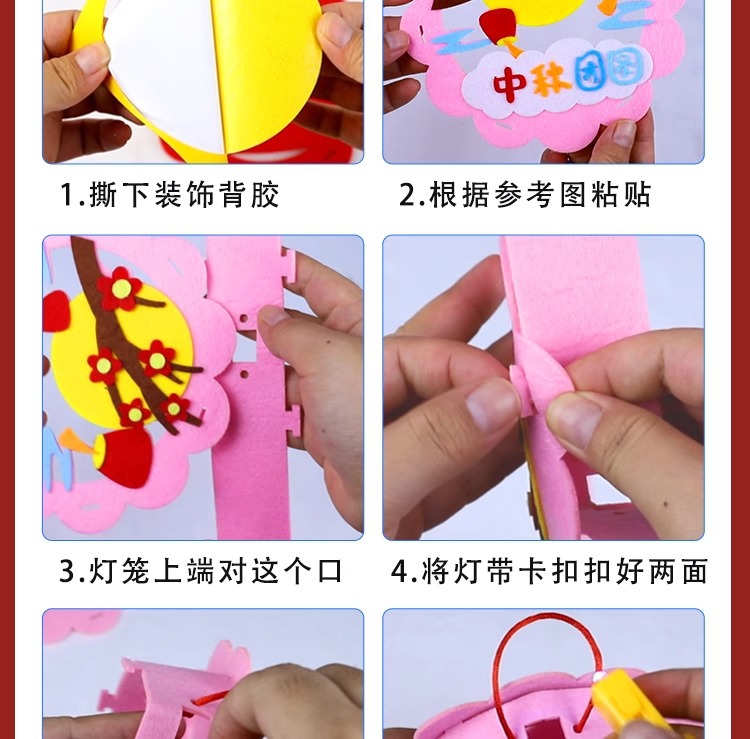 中秋团圆

1.撕下装饰背胶

2.根据参考图粘贴

3.灯笼上端对这个口

4.将灯带卡扣扣好两面