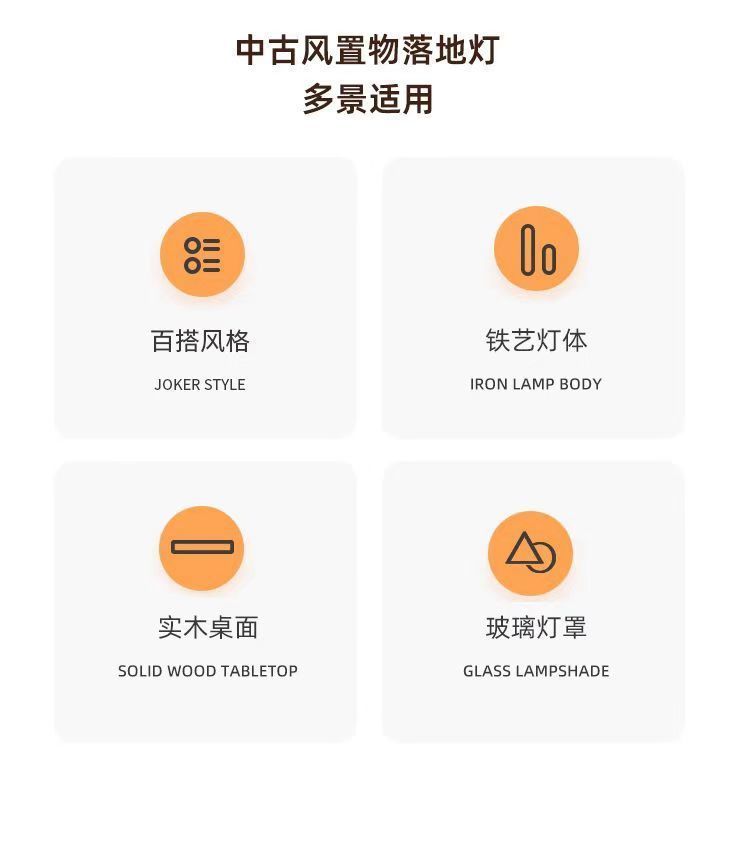 中古风置物落地灯
多景适用

百搭风格

JOKER STYLE

铁艺灯体

IRON LAMP BODY

实木桌面

SOLID WOOD TABLETOP

玻璃灯罩

GLASS LAMPSHADE