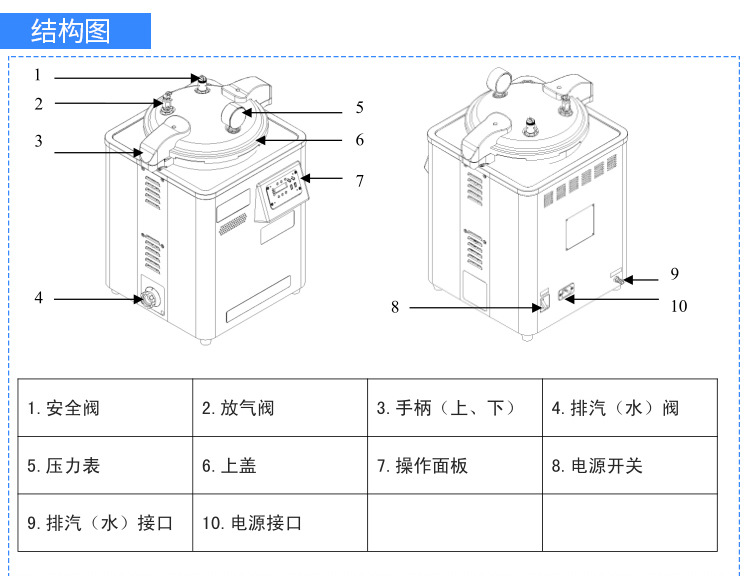 结构图

1
2
3
4
5
6
7

8
9
10

| 1. 安全阀 | 2. 放气阀 | 3. 手柄（上、下） | 4. 排汽（水）阀 |
|---|---|---|---|
| 5. 压力表 | 6. 上盖 | 7. 操作面板 | 8. 电源开关 |
| 9. 排汽（水）接口 | 10. 电源接口 | | |