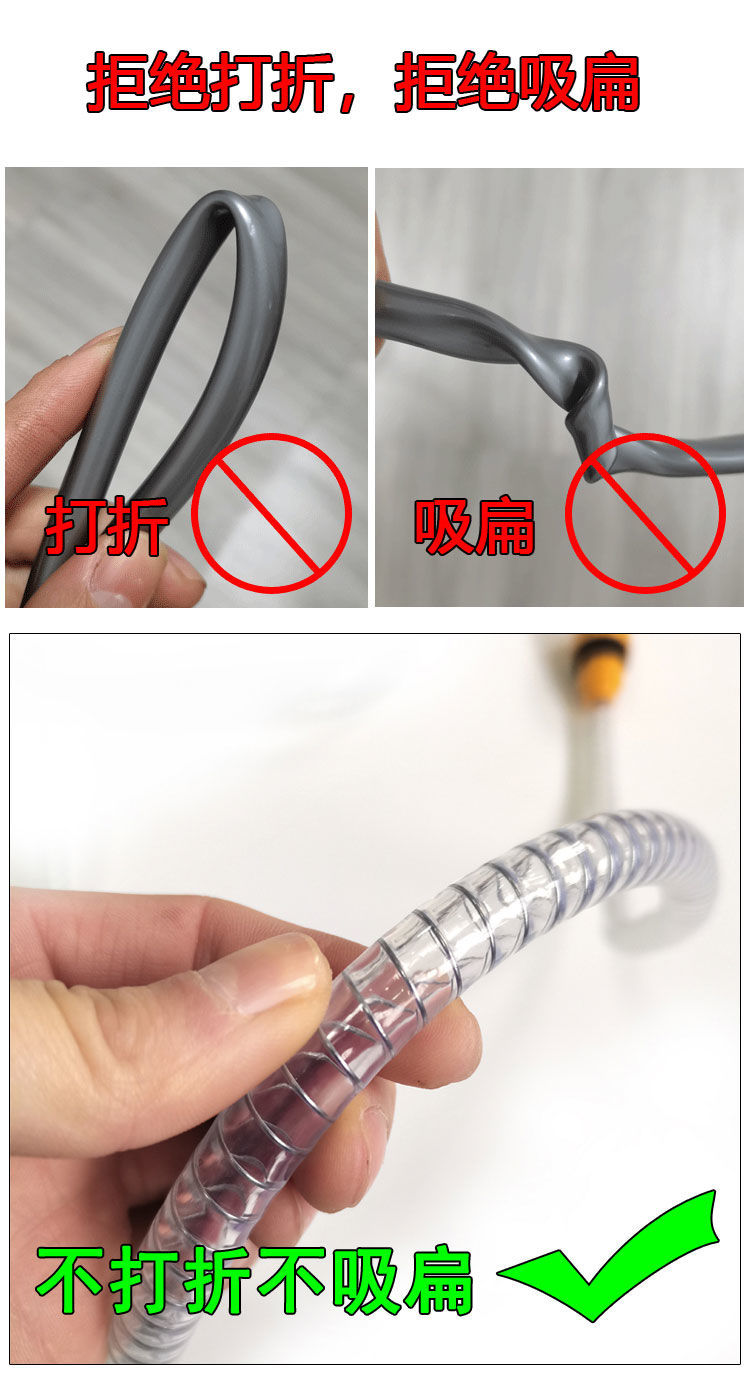 拒绝打折，拒绝吸扁

打折

吸扁

不打折不吸扁