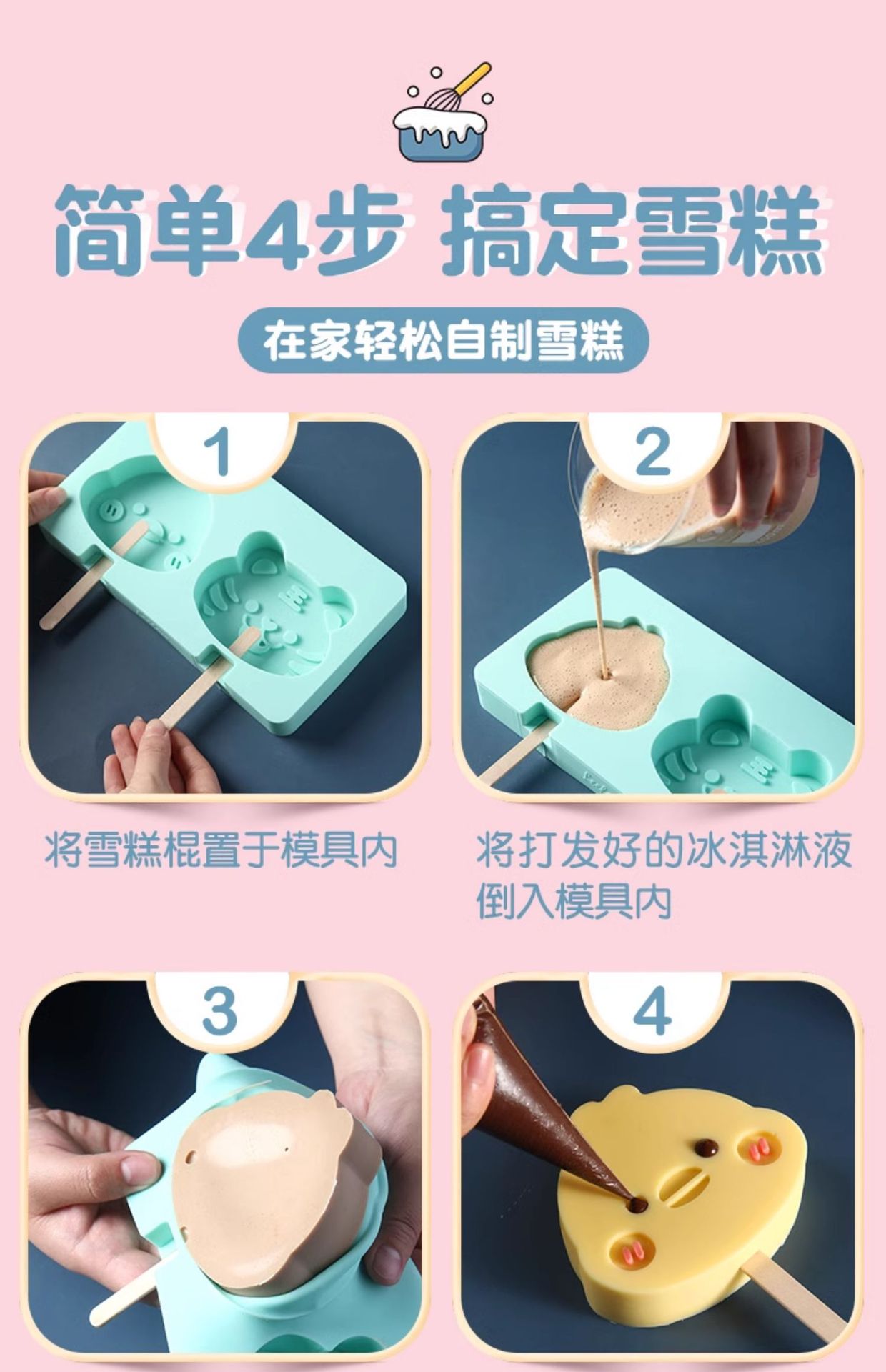 简单4步 搞定雪糕

在家轻松自制雪糕

1

将雪糕棍置于模具内

2

将打发好的冰淇淋液倒入模具内

3

4