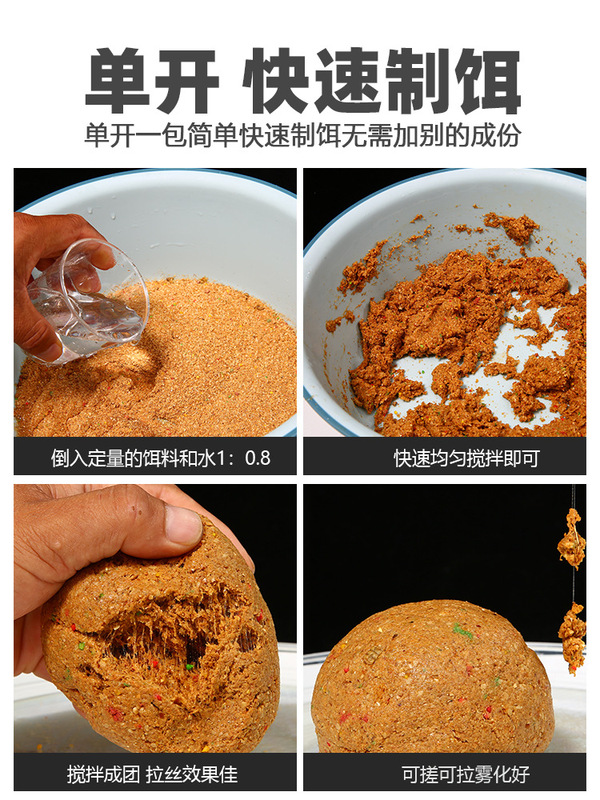 单开 快速制饵

单开一包简单快速制饵无需加别的成份

倒入定量的饵料和水1：0.8

快速均匀搅拌即可

搅拌成团 拉丝效果佳

可搓可拉雾化好