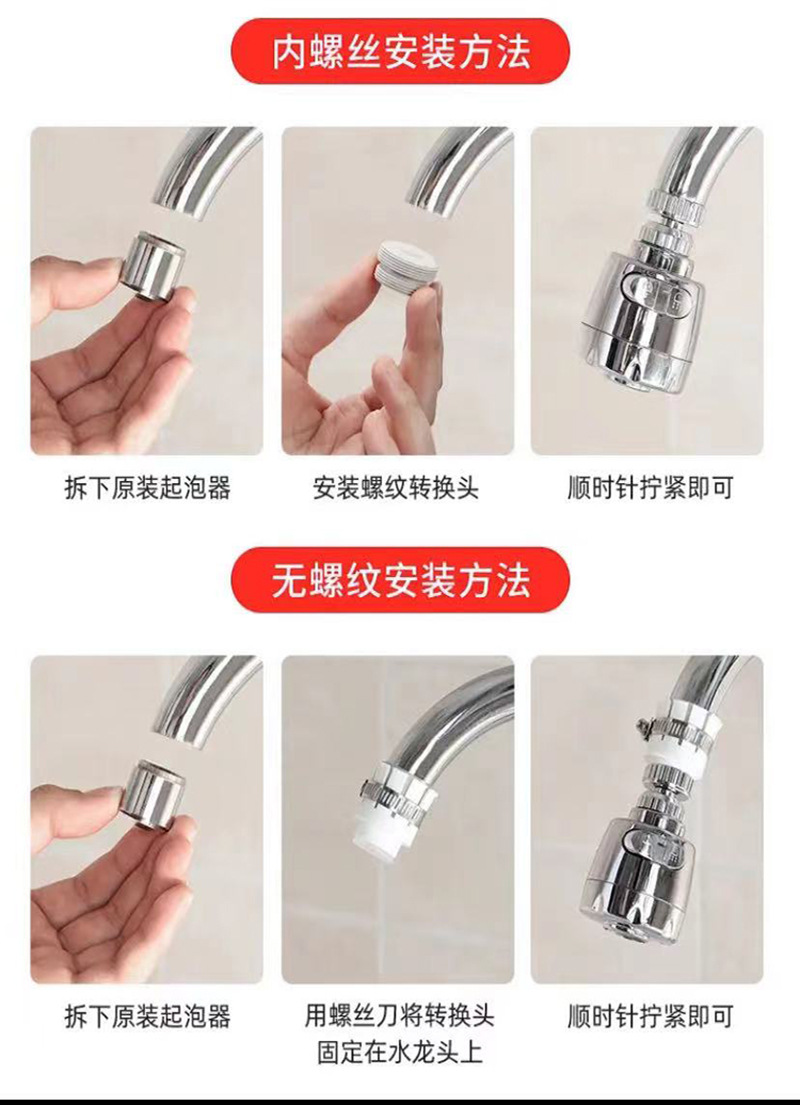 内螺丝安装方法

拆下原装起泡器

安装螺纹转换头

顺时针拧紧即可

无螺纹安装方法

拆下原装起泡器

用螺丝刀将转换头固定在水龙头上

顺时针拧紧即可