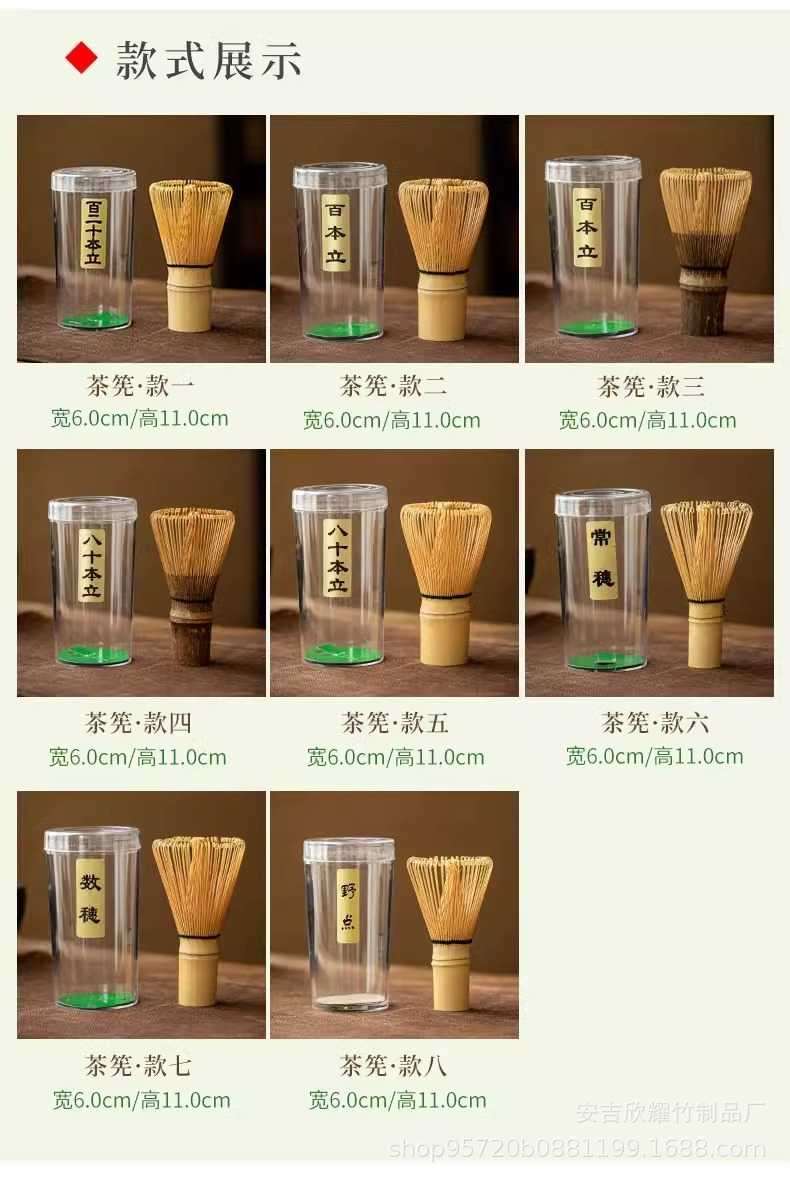 款式展示

百二十本立

茶筅·款一
宽6.0cm/高11.0cm

百本立

茶筅·款二
宽6.0cm/高11.0cm

百本立

茶筅·款三
宽6.0cm/高11.0cm

八十本立

茶筅·款四
宽6.0cm/高11.0cm

八十本立

茶筅·款五
宽6.0cm/高11.0cm

常穗

茶筅·款六
宽6.0cm/高11.0cm

数穗

茶筅·款七
宽6.0cm/高11.0cm

野点

茶筅·款八
宽6.0cm/高11.0cm

安吉欣耀竹制品厂
shop95720b0881199.1688.com