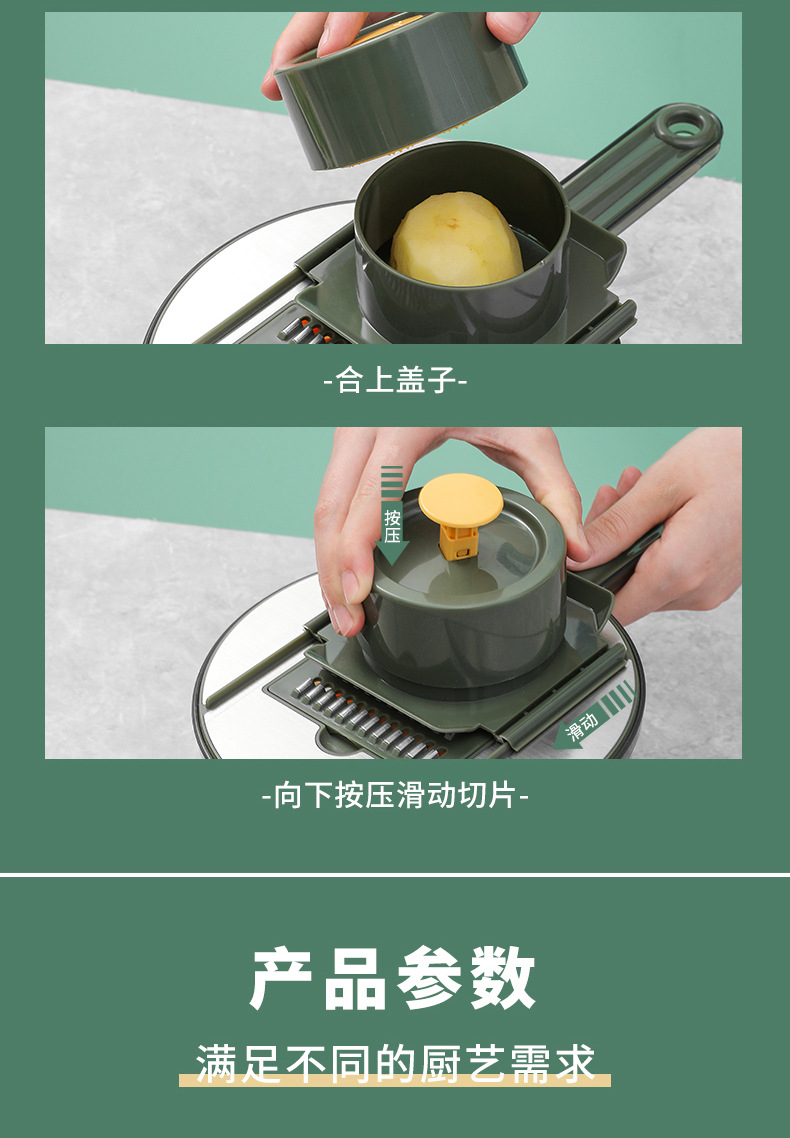 -合上盖子-

按压

滑动

-向下按压滑动切片-

产品参数

满足不同的厨艺需求