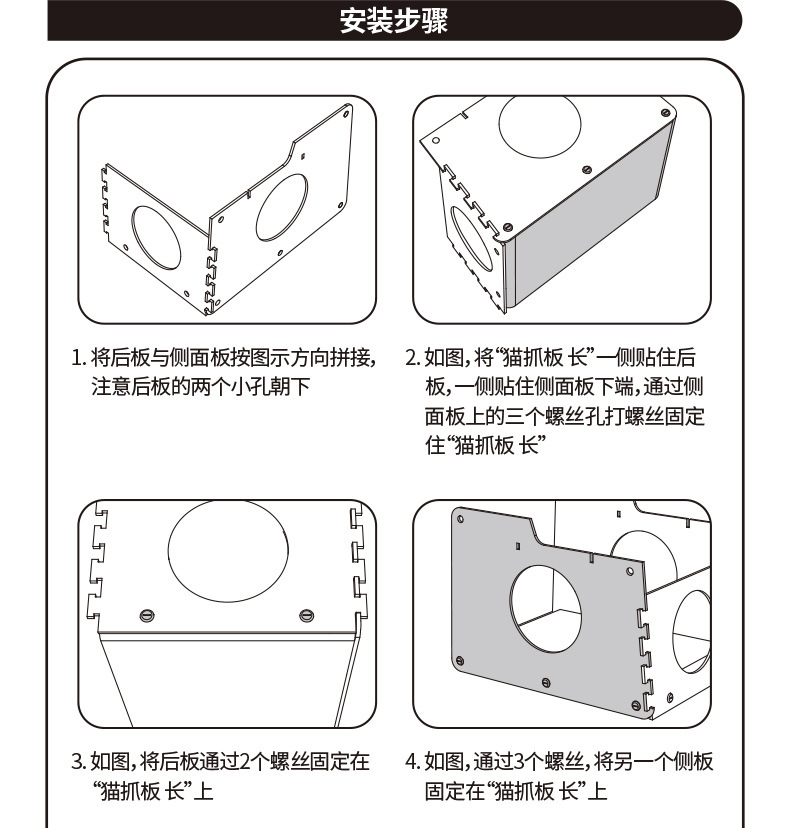 安装步骤

1. 将后板与侧面板按图示方向拼接，注意后板的两个小孔朝下

2. 如图，将“猫抓板 长”一侧贴住后板，一侧贴住侧面板下端，通过侧面板上的三个螺丝孔打螺丝固定住“猫抓板 长”

3. 如图，将后板通过2个螺丝固定在“猫抓板 长”上

4. 如图，通过3个螺丝，将另一个侧板固定在“猫抓板 长”上