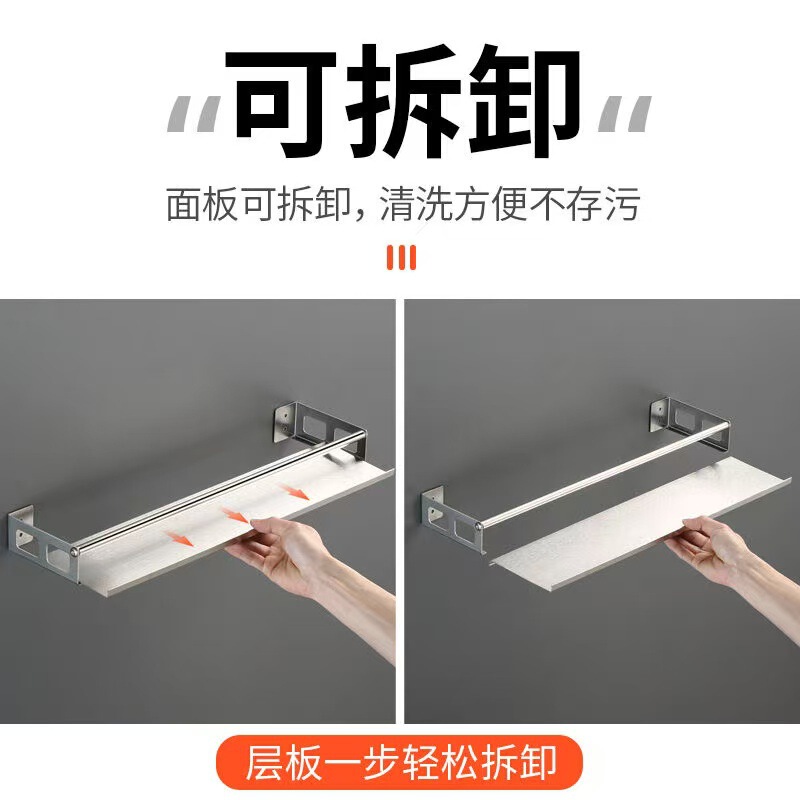 可拆卸

面板可拆卸，清洗方便不存污

层板一步轻松拆卸