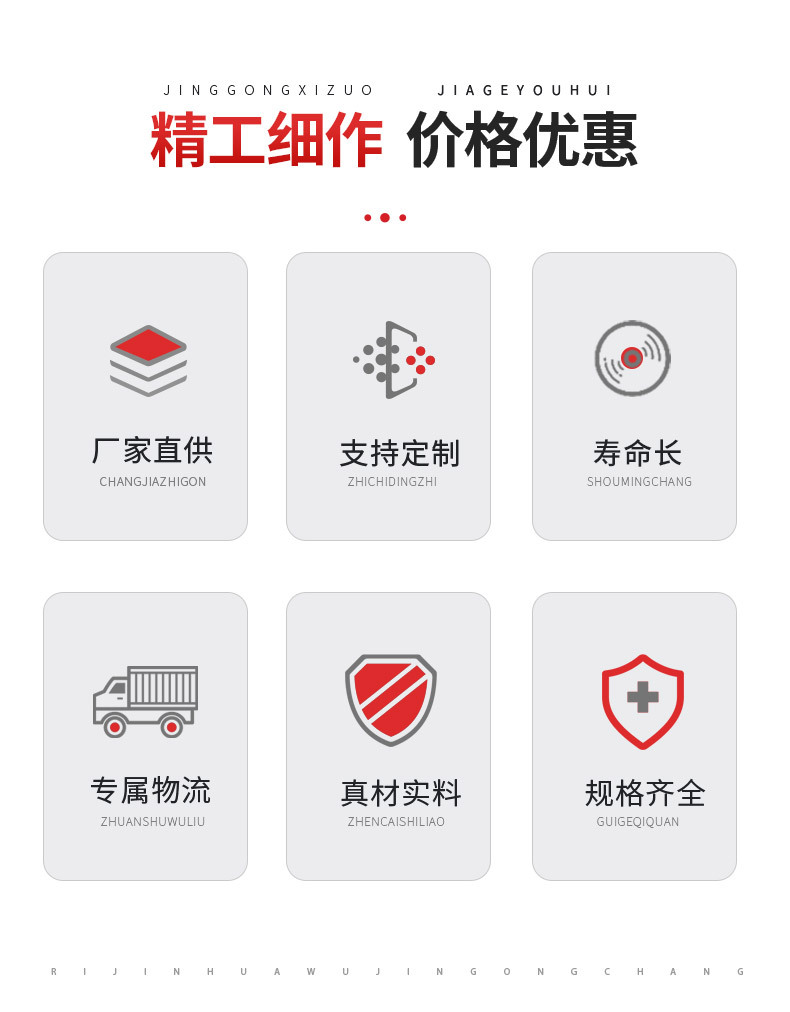 JINGGONGXIZUO JIAGEYOUHUI

精工细作 价格优惠

厂家直供
CHANGJIAZHIGON

支持定制
ZHICHIDINGZHI

寿命长
SHOUMINGCHANG

专属物流
ZHUANSHUWULIU

真材实料
ZHENCAISHILIAO

规格齐全
GUIGEQIQUAN

RIJINHUAWUJINGONGCHANG