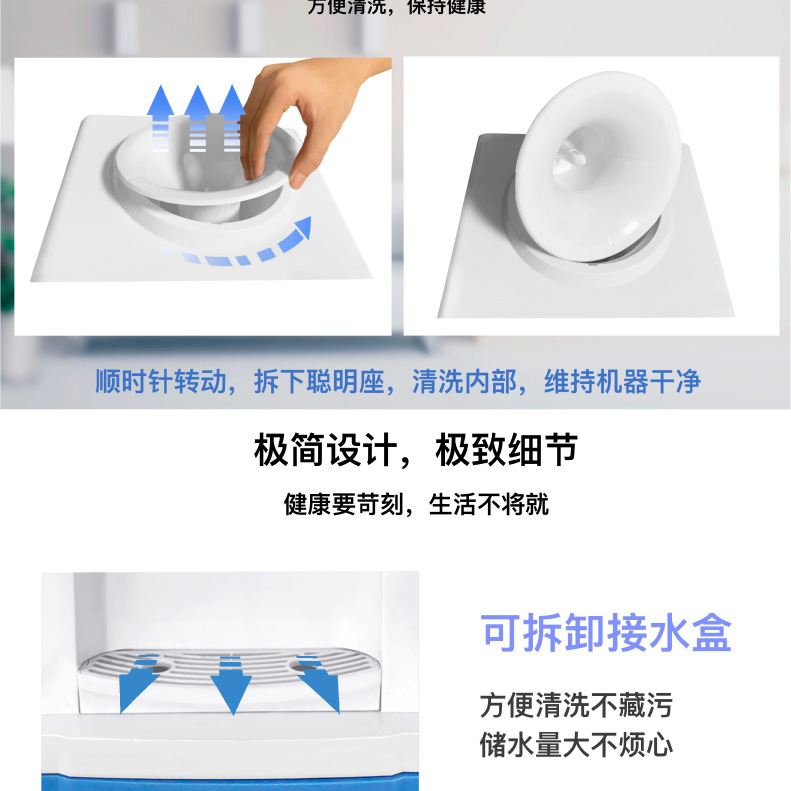 方便清洗，保持健康

顺时针转动，拆下聪明座，清洗内部，维持机器干净

极简设计，极致细节

健康要苛刻，生活不将就

可拆卸接水盒

方便清洗不藏污
储水量大不烦心