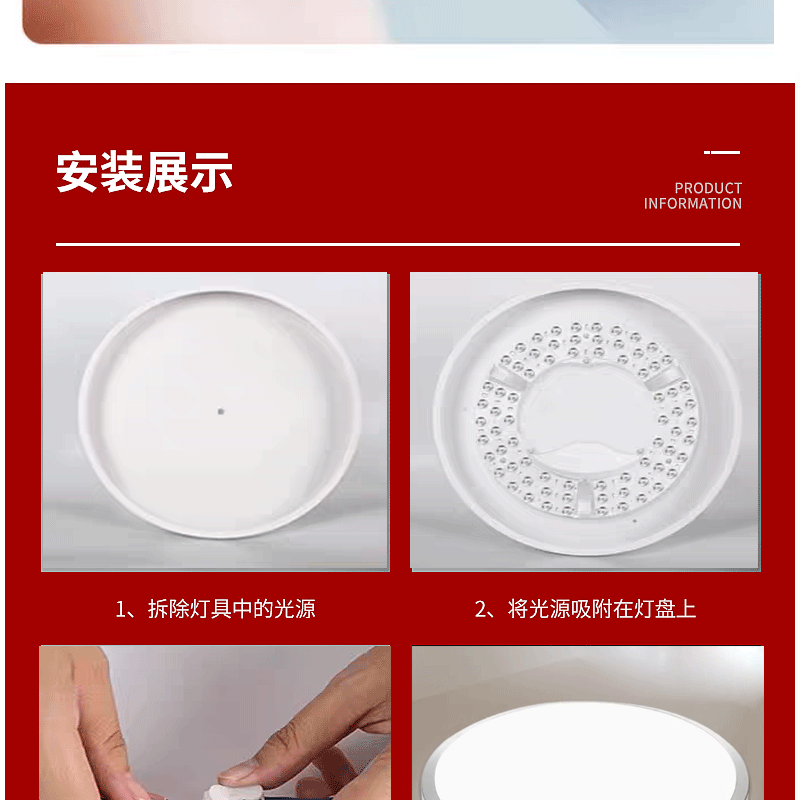 安装展示

PRODUCT
INFORMATION

1、拆除灯具中的光源

2、将光源吸附在灯盘上