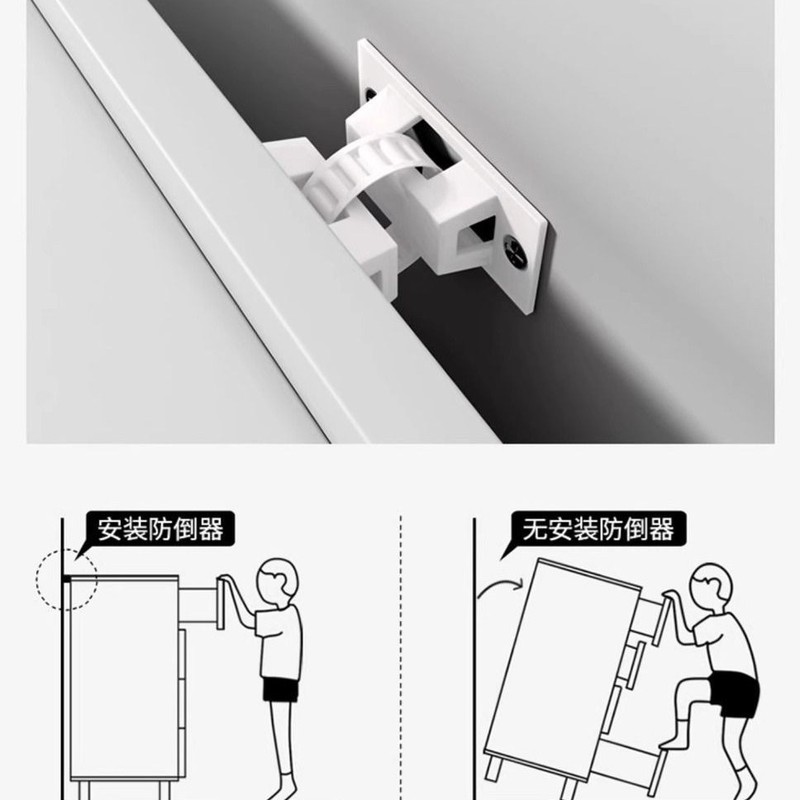 安装防倒器

无安装防倒器