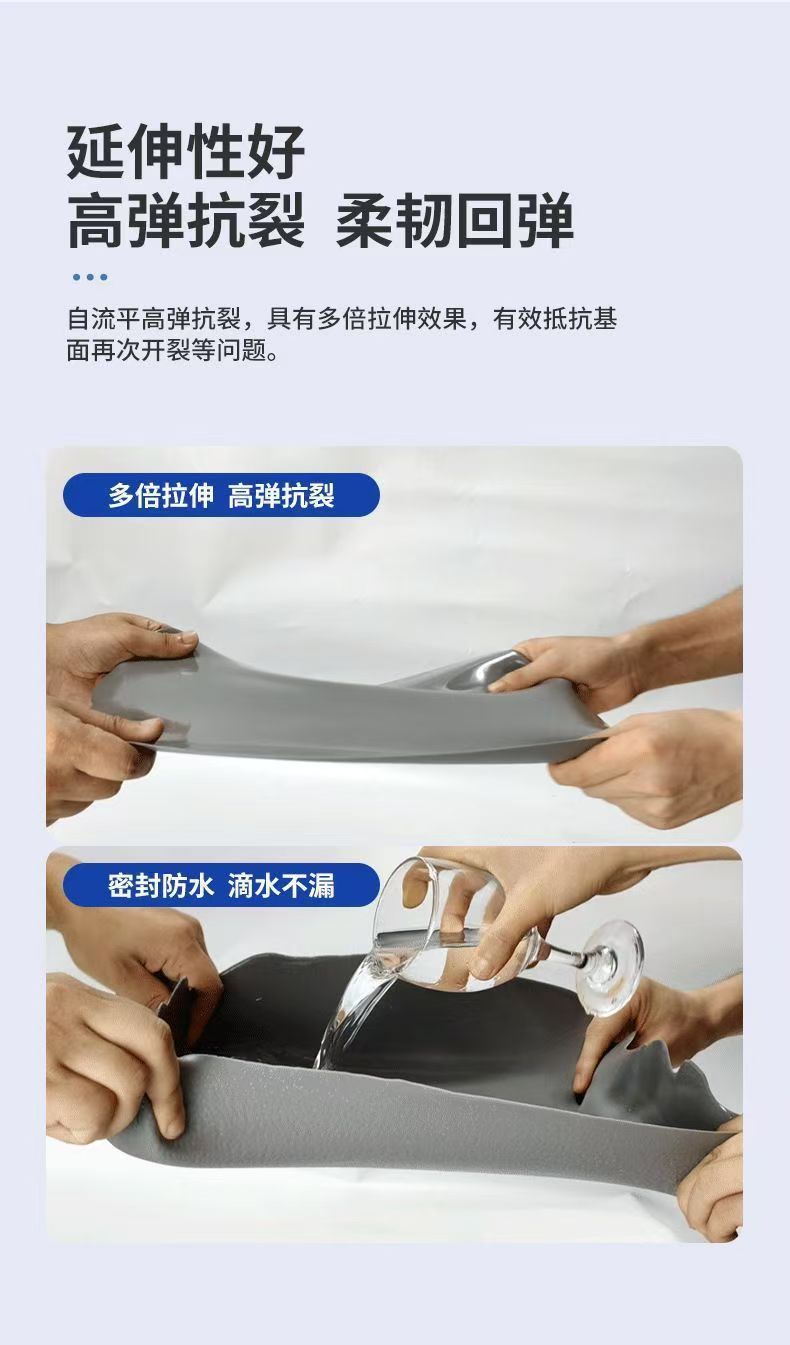 延伸性好
高弹抗裂 柔韧回弹

自流平高弹抗裂，具有多倍拉伸效果，有效抵抗基面再次开裂等问题。

多倍拉伸 高弹抗裂

密封防水 滴水不漏