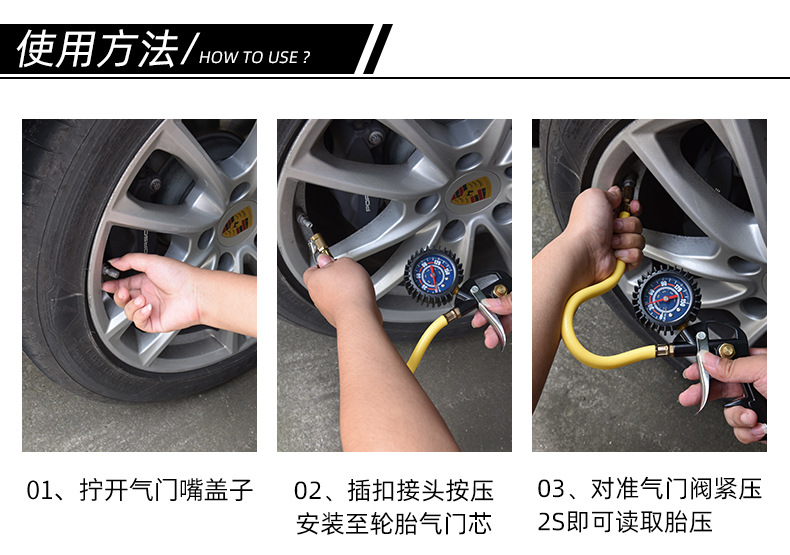 使用方法/ HOW TO USE ?

01、拧开气门嘴盖子

02、插扣接头按压安装至轮胎气门芯

03、对准气门阀紧压2S即可读取胎压