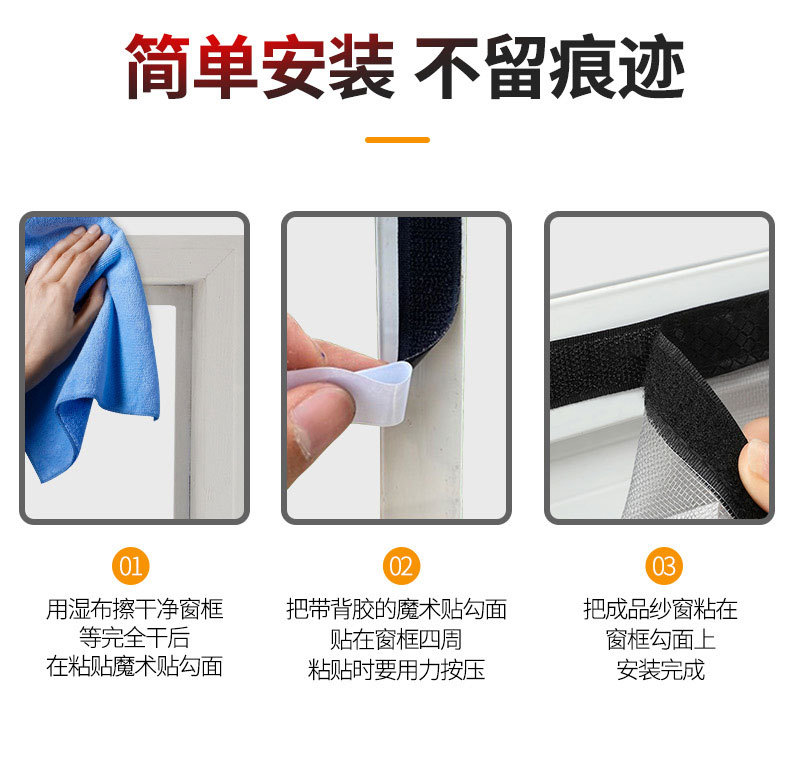 简单安装 不留痕迹

01
用湿布擦干净窗框
等完全干后
在粘贴魔术贴勾面

02
把带背胶的魔术贴勾面
贴在窗框四周
粘贴时要用力按压

03
把成品纱窗粘在
窗框勾面上
安装完成